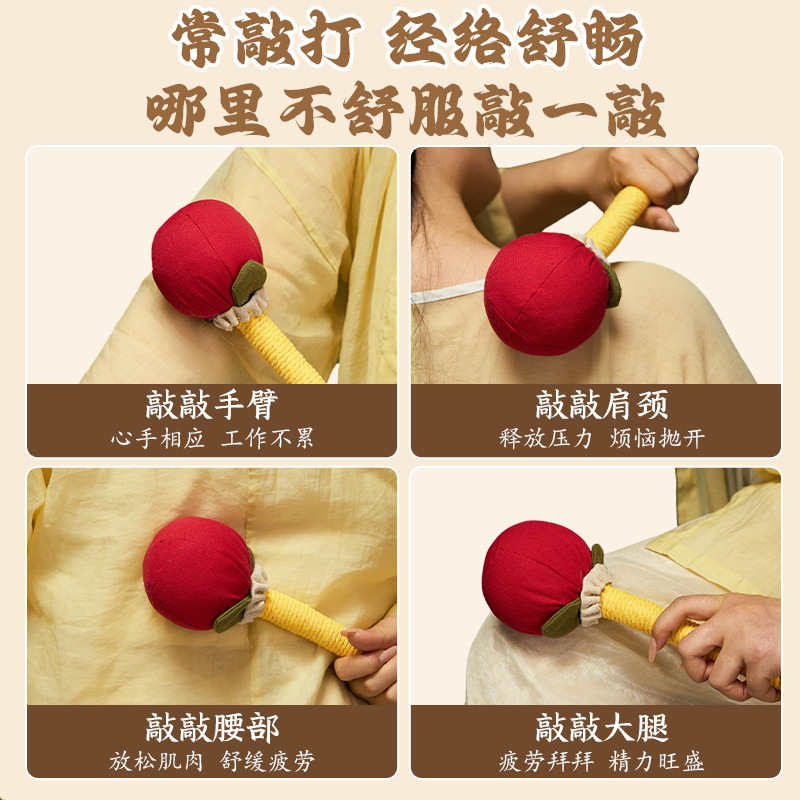 常敲打 经络舒畅
哪里不舒服敲一敲

敲敲手臂
心手相应 工作不累

敲敲肩颈
释放压力 烦恼抛开

敲敲腰部
放松肌肉 舒缓疲劳

敲敲大腿
疲劳拜拜 精力旺盛