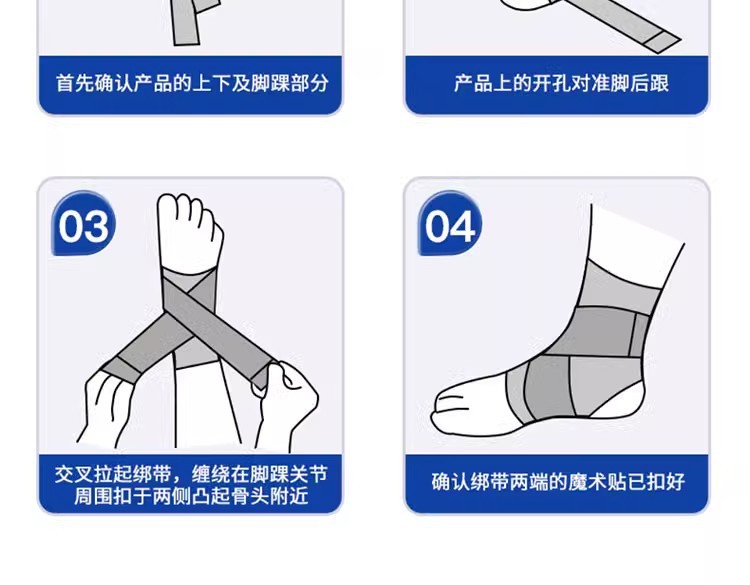 首先确认产品的上下及脚踝部分

产品上的开孔对准脚后跟

03

交叉拉起绑带，缠绕在脚踝关节周围扣于两侧凸起骨头附近

04

确认绑带两端的魔术贴已扣好