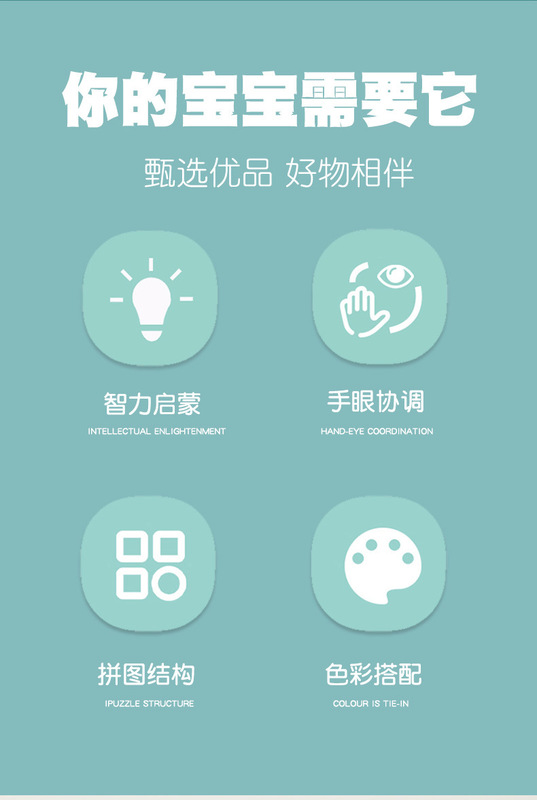 你的宝宝需要它

甄选优品 好物相伴

智力启蒙
INTELLECTUAL ENLIGHTENMENT

手眼协调
HAND-EYE COORDINATION

拼图结构
IPUZZLE STRUCTURE

色彩搭配
COLOUR IS TIE-IN