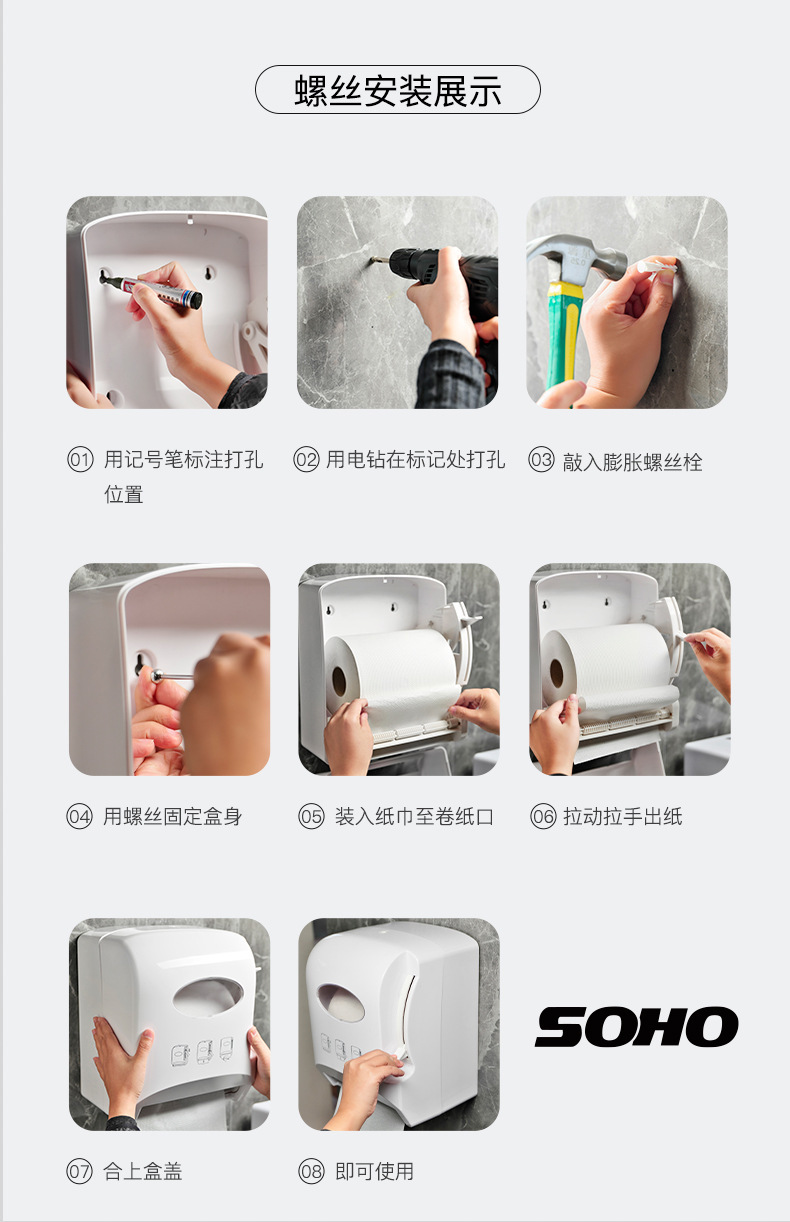 螺丝安装展示

01 用记号笔标注打孔位置

02 用电钻在标记处打孔

03 敲入膨胀螺丝栓

04 用螺丝固定盒身

05 装入纸巾至卷纸口

06 拉动拉手出纸

07 合上盒盖

08 即可使用

SOHO