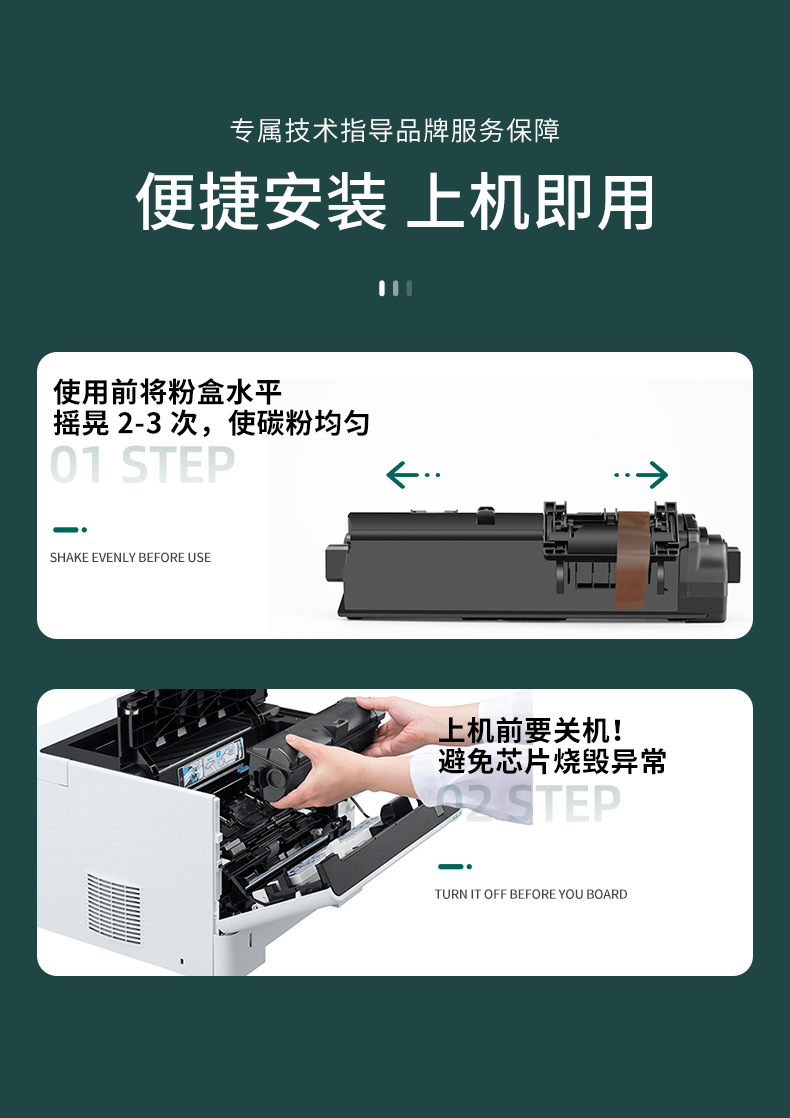 专属技术指导品牌服务保障

便捷安装 上机即用

使用前将粉盒水平
摇晃 2-3 次，使碳粉均匀

01 STEP

SHAKE EVENLY BEFORE USE

上机前要关机！
避免芯片烧毁异常

02 STEP

TURN IT OFF BEFORE YOU BOARD