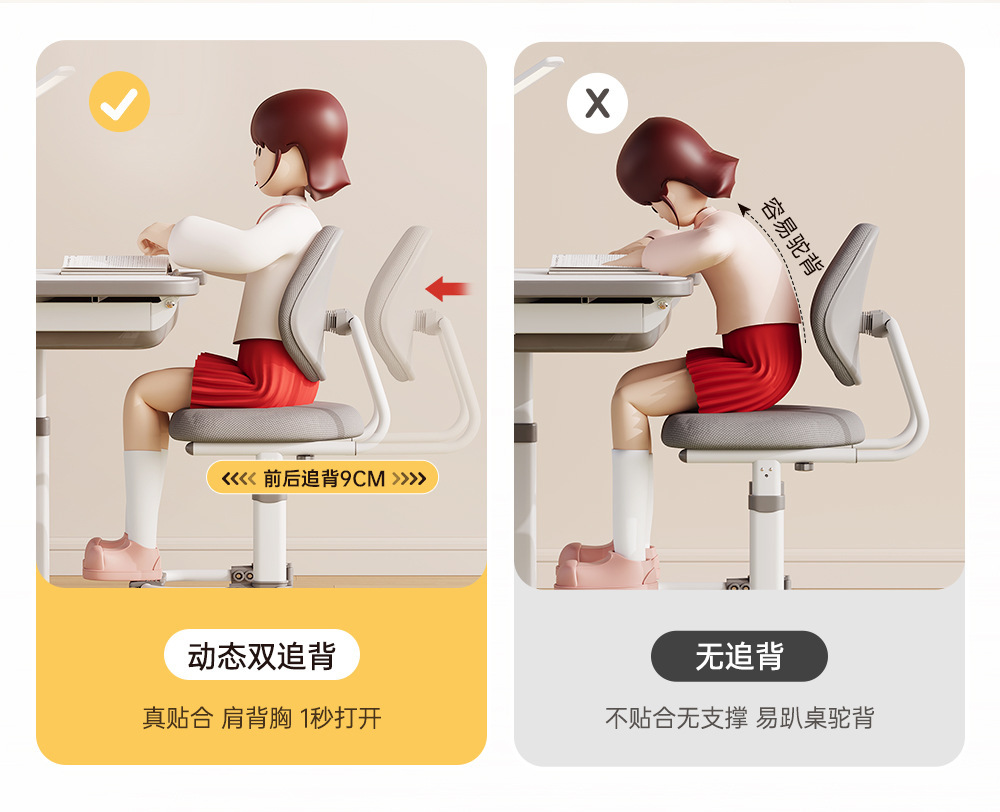 前后追背9CM

动态双追背

真贴合 肩背胸 1秒打开

X

容易驼背

无追背

不贴合无支撑 易趴桌驼背