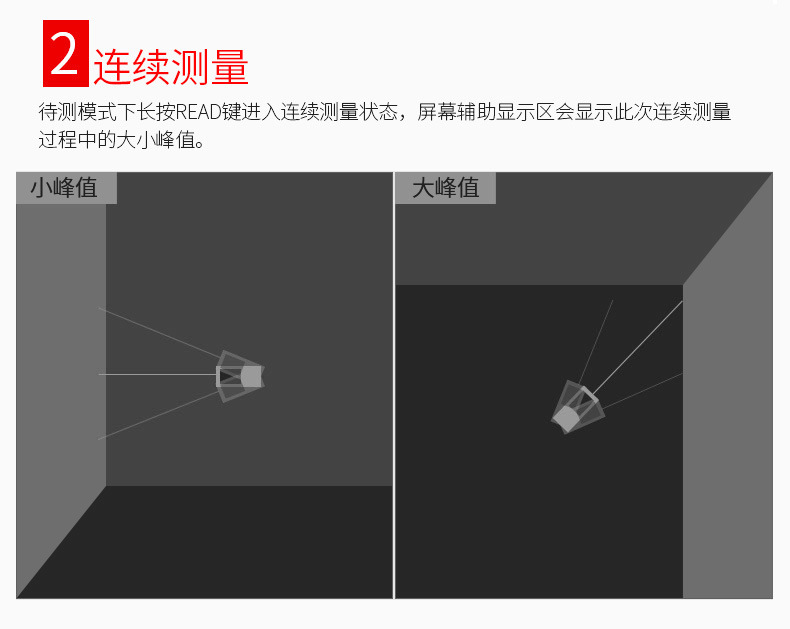 2 连续测量

待测模式下长按READ键进入连续测量状态，屏幕辅助显示区会显示此次连续测量过程中的大小峰值。

小峰值

大峰值