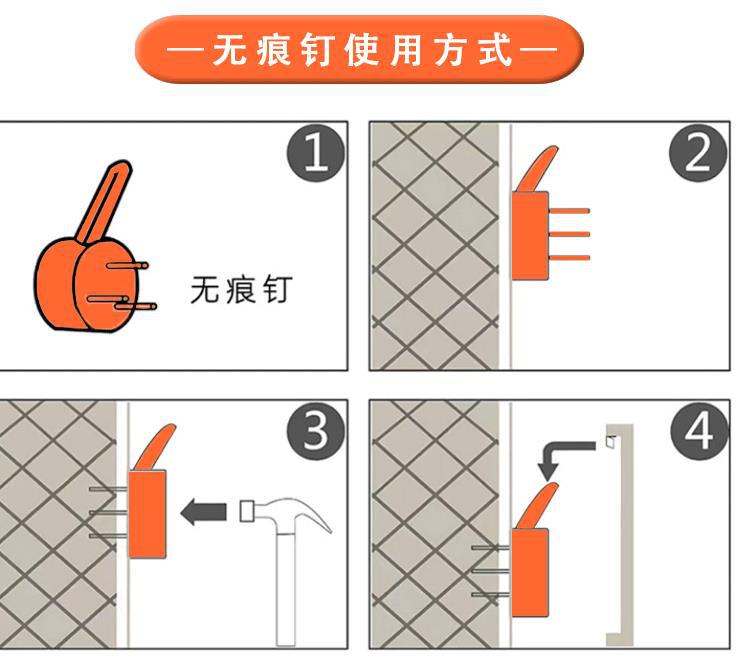 —无痕钉使用方式—

1

无痕钉

2

3

4