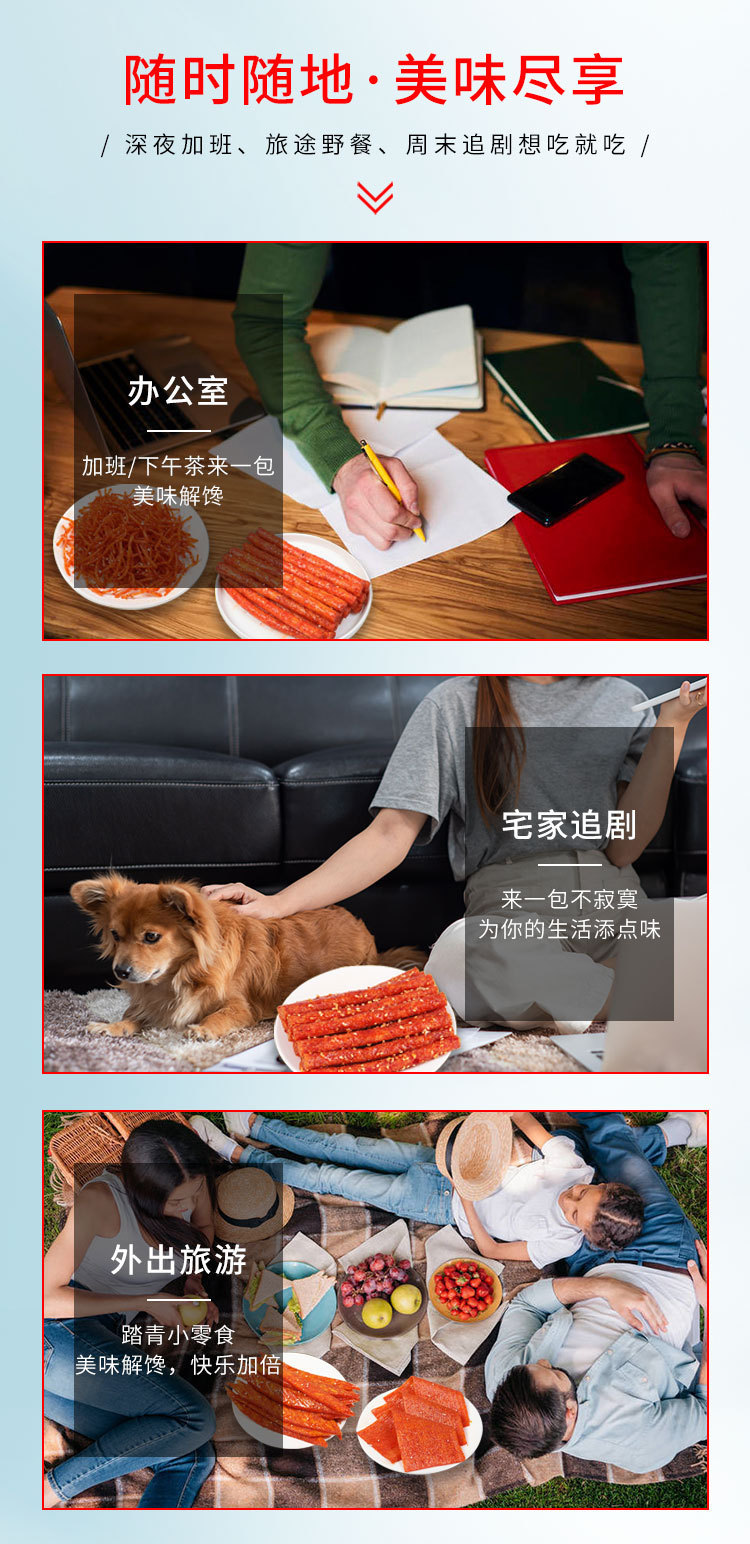 随时随地·美味尽享

/ 深夜加班、旅途野餐、周末追剧想吃就吃 /

办公室

加班/下午茶来一包
美味解馋

宅家追剧

来一包不寂寞
为你的生活添点味

外出旅游

踏青小零食
美味解馋，快乐加倍