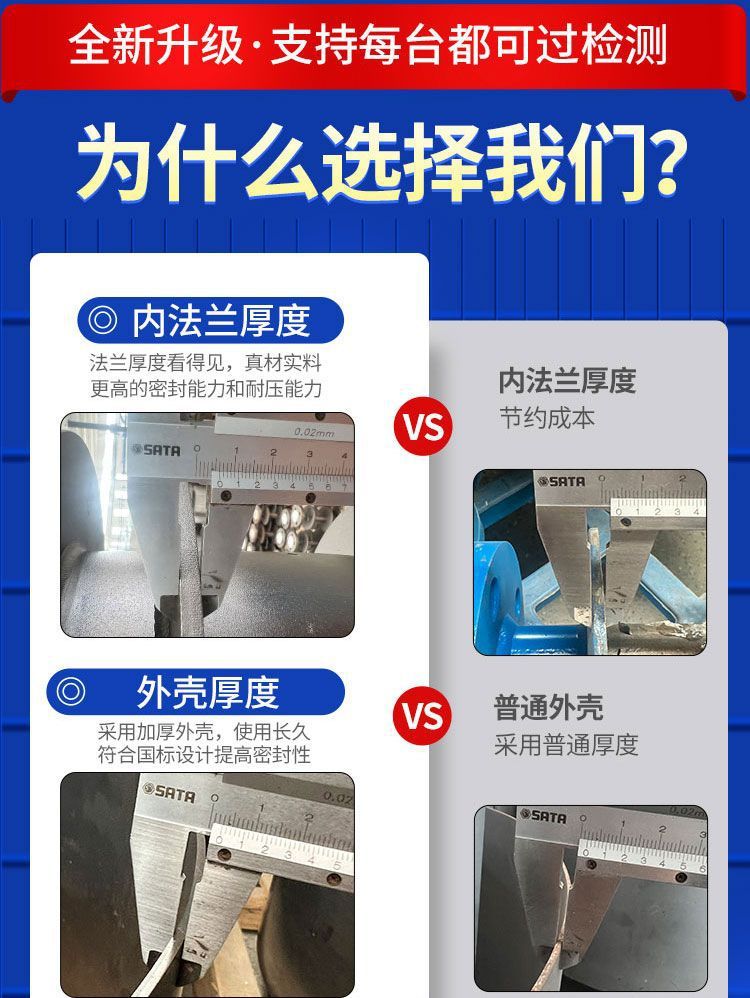 全新升级·支持每台都可过检测

为什么选择我们?

◎ 内法兰厚度

法兰厚度看得见，真材实料
更高的密封能力和耐压能力

SATA 0.02mm

VS

内法兰厚度
节约成本

SATA

◎ 外壳厚度

采用加厚外壳，使用长久
符合国标设计提高密封性

SATA

VS

普通外壳
采用普通厚度

SATA