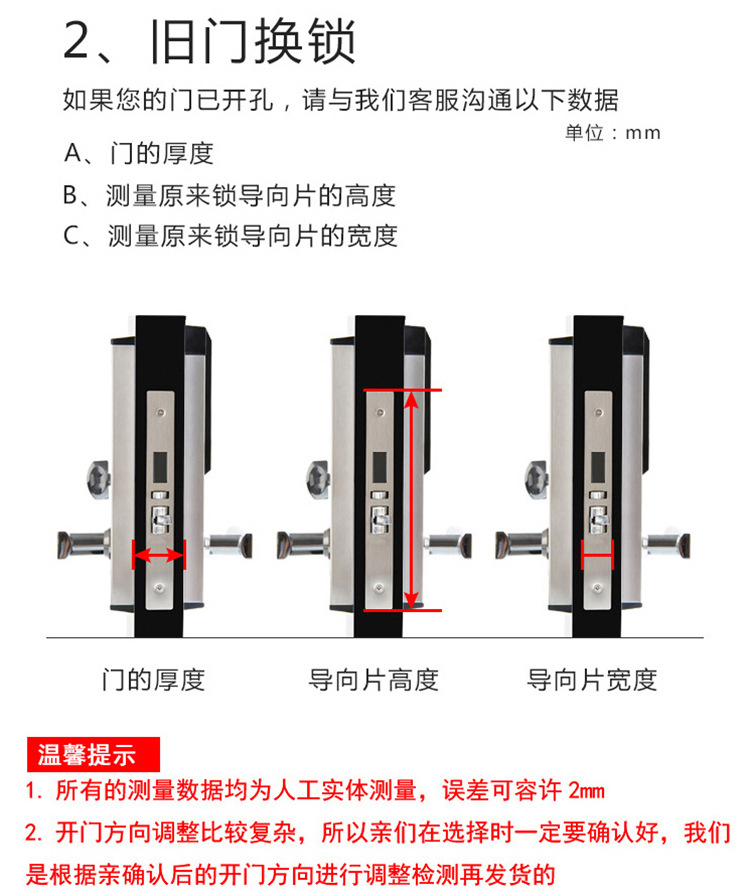 2、旧门换锁

如果您的门已开孔，请与我们客服沟通以下数据

单位：mm

A、门的厚度

B、测量原来锁导向片的高度

C、测量原来锁导向片的宽度

门的厚度

导向片高度

导向片宽度

温馨提示

1. 所有的测量数据均为人工实体测量，误差可容许 2mm

2. 开门方向调整比较复杂，所以亲们在选择时一定要确认好，我们是根据亲确认后的开门方向进行调整检测再发货的