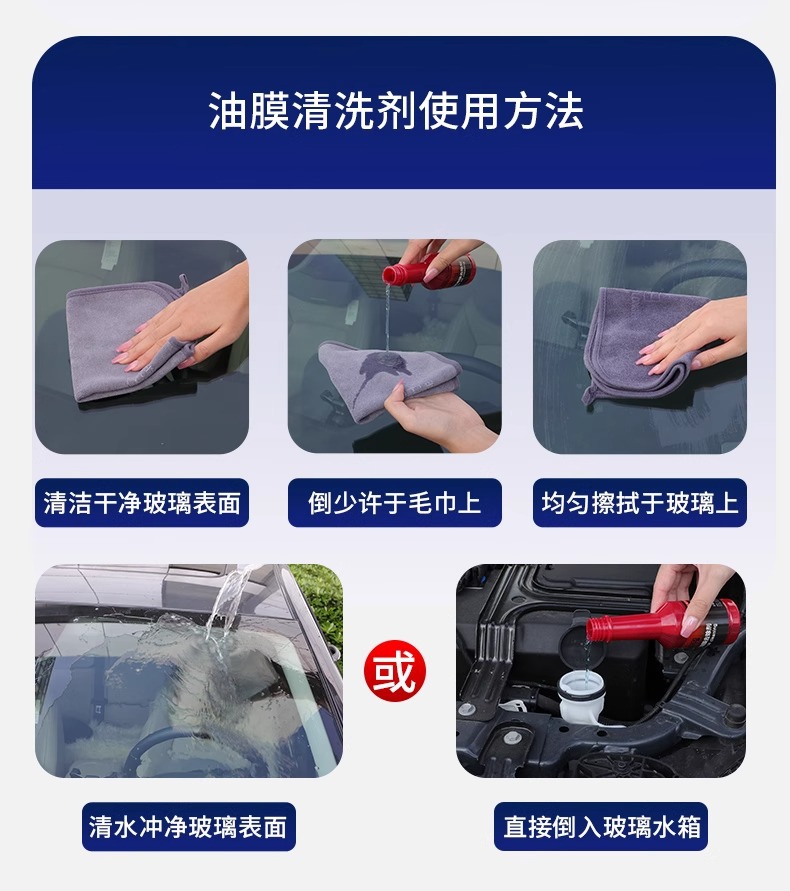 油膜清洗剂使用方法

清洁干净玻璃表面

倒少许于毛巾上

均匀擦拭于玻璃上

或

清水冲净玻璃表面

直接倒入玻璃水箱