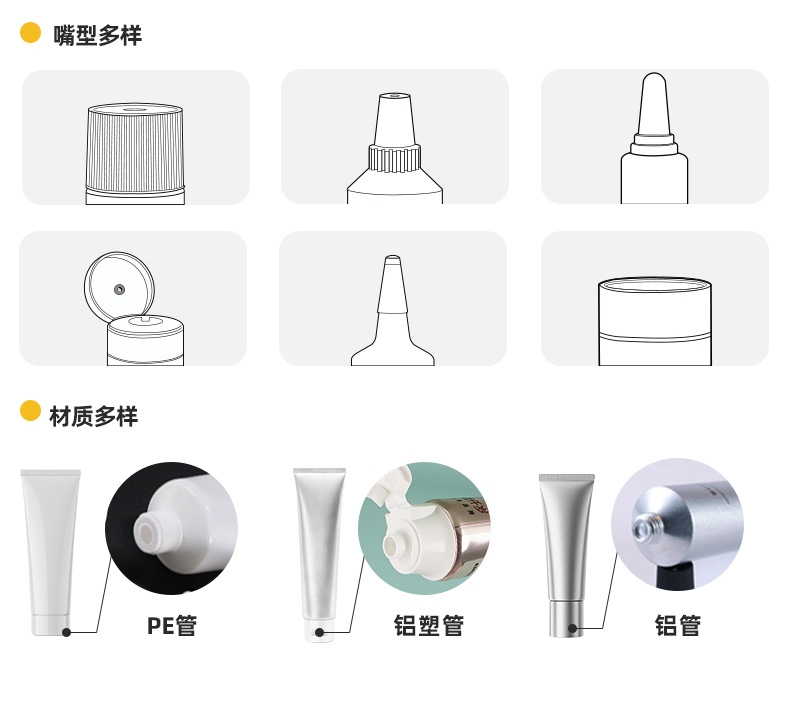 嘴型多样

材质多样

PE管

铝塑管

铝管