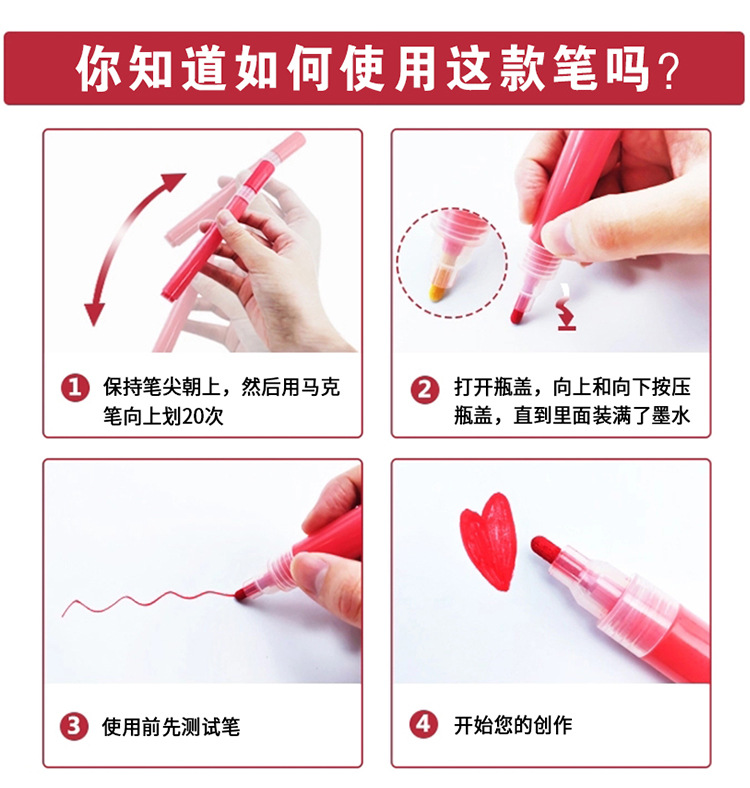 你知道如何使用这款笔吗？

1 保持笔尖朝上，然后用马克笔向上划20次

2 打开瓶盖，向上和向下按压瓶盖，直到里面装满了墨水

3 使用前先测试笔

4 开始您的创作