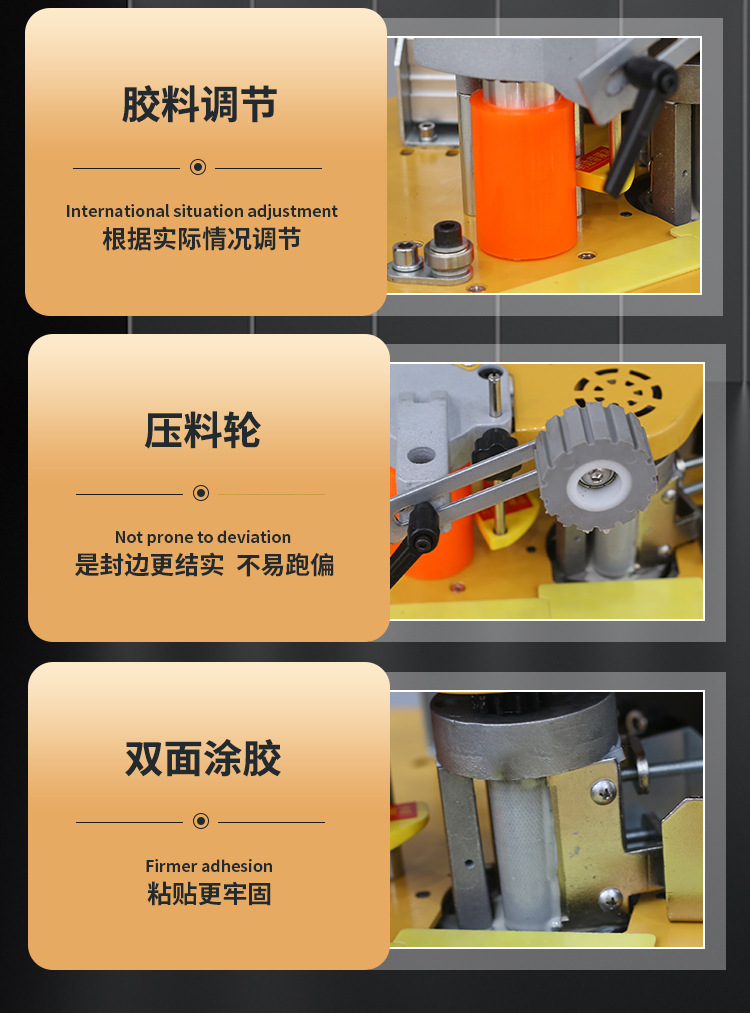 胶料调节

International situation adjustment
根据实际情况调节

压料轮

Not prone to deviation
是封边更结实 不易跑偏

双面涂胶

Firmer adhesion
粘贴更牢固