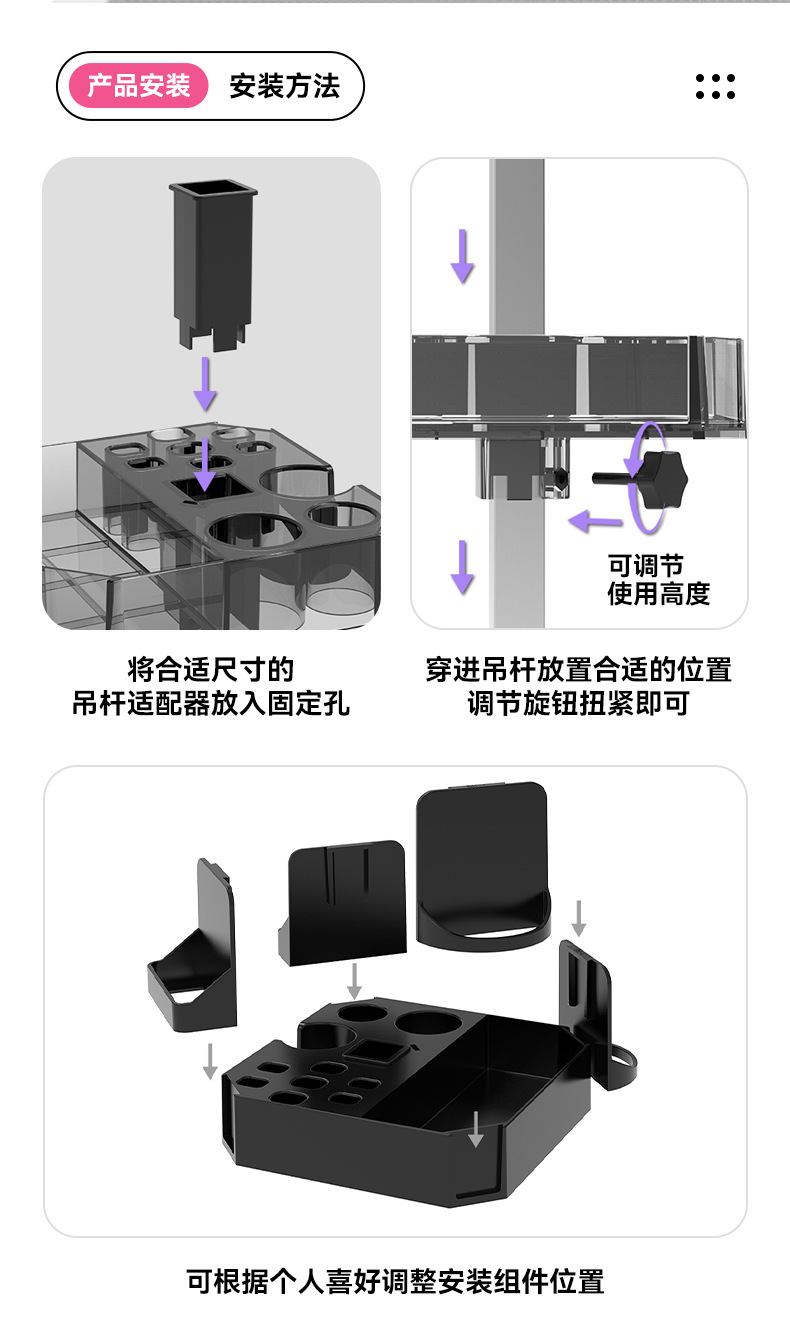 产品安装 安装方法

可调节
使用高度

将合适尺寸的
吊杆适配器放入固定孔

穿进吊杆放置合适的位置
调节旋钮扭紧即可

可根据个人喜好调整安装组件位置