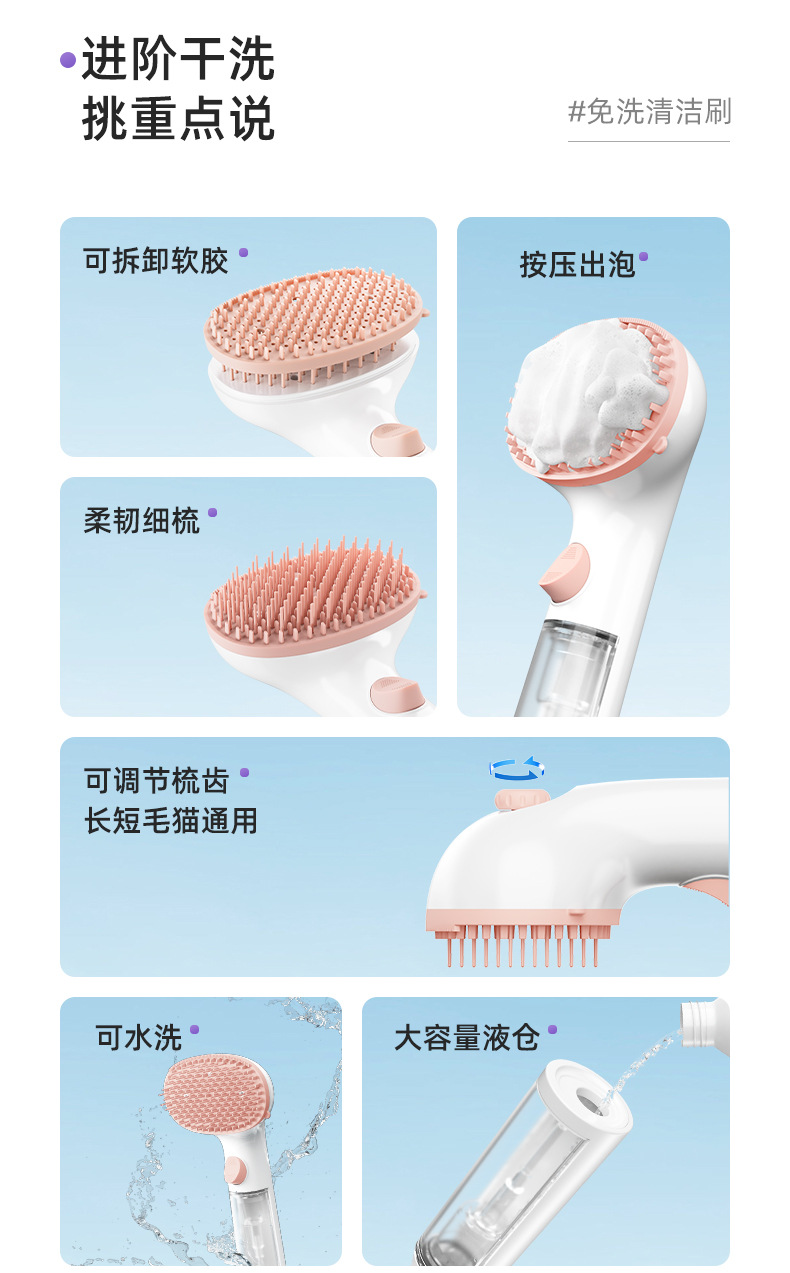 进阶干洗
挑重点说

#免洗清洁刷

可拆卸软胶

按压出泡

柔韧细梳

可调节梳齿
长短毛猫通用

可水洗

大容量液仓