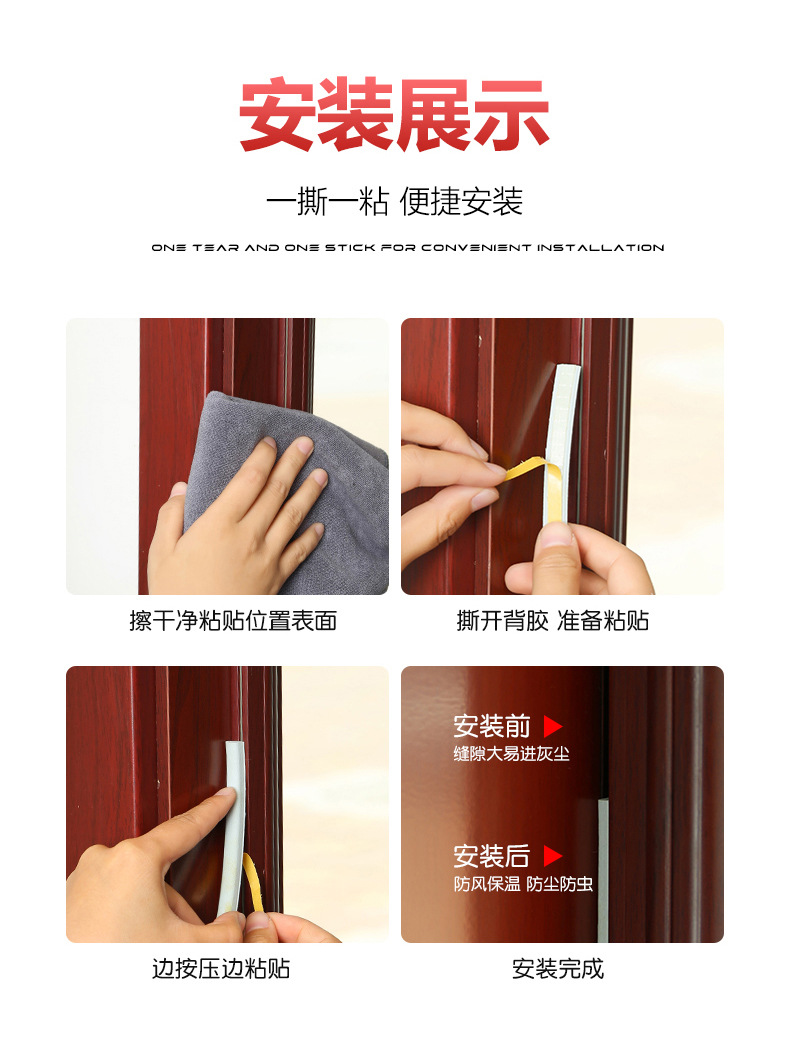 安装展示

一撕一粘 便捷安装

ONE TEAR AND ONE STICK FOR CONVENIENT INSTALLATION

擦干净粘贴位置表面

撕开背胶 准备粘贴

边按压边粘贴

安装前
缝隙大易进灰尘

安装后
防风保温 防尘防虫

安装完成