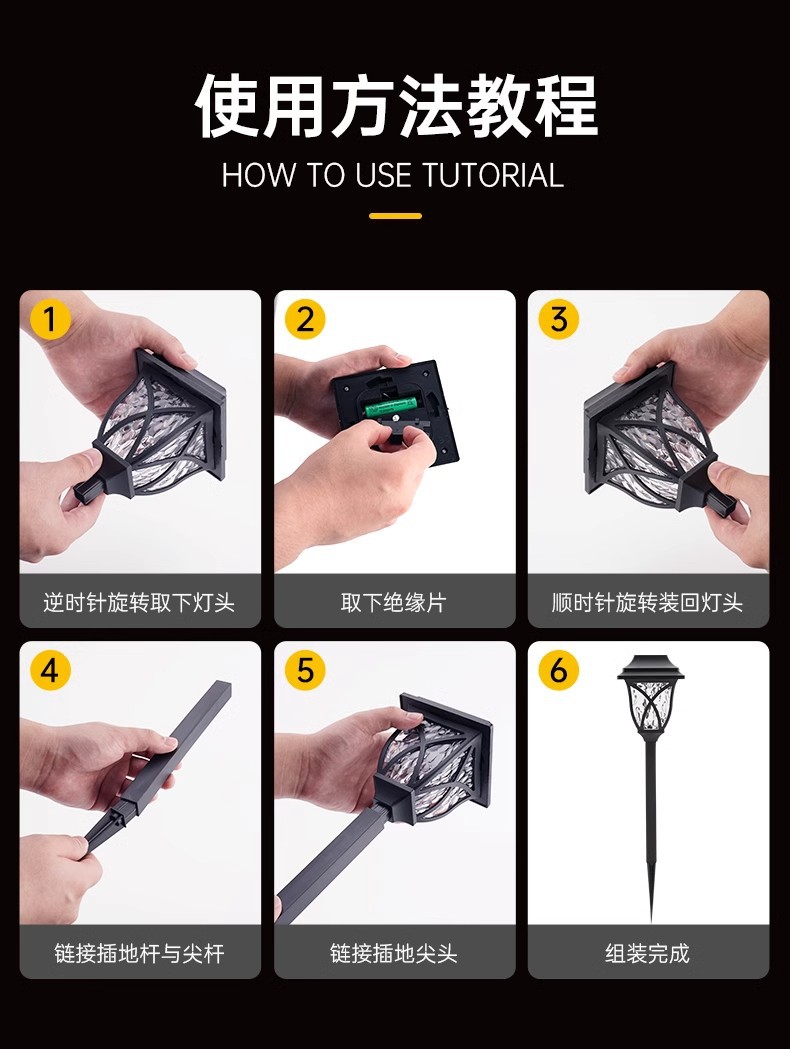 使用方法教程

HOW TO USE TUTORIAL

1

逆时针旋转取下灯头

2

取下绝缘片

3

顺时针旋转装回灯头

4

链接插地杆与尖杆

5

链接插地尖头

6

组装完成