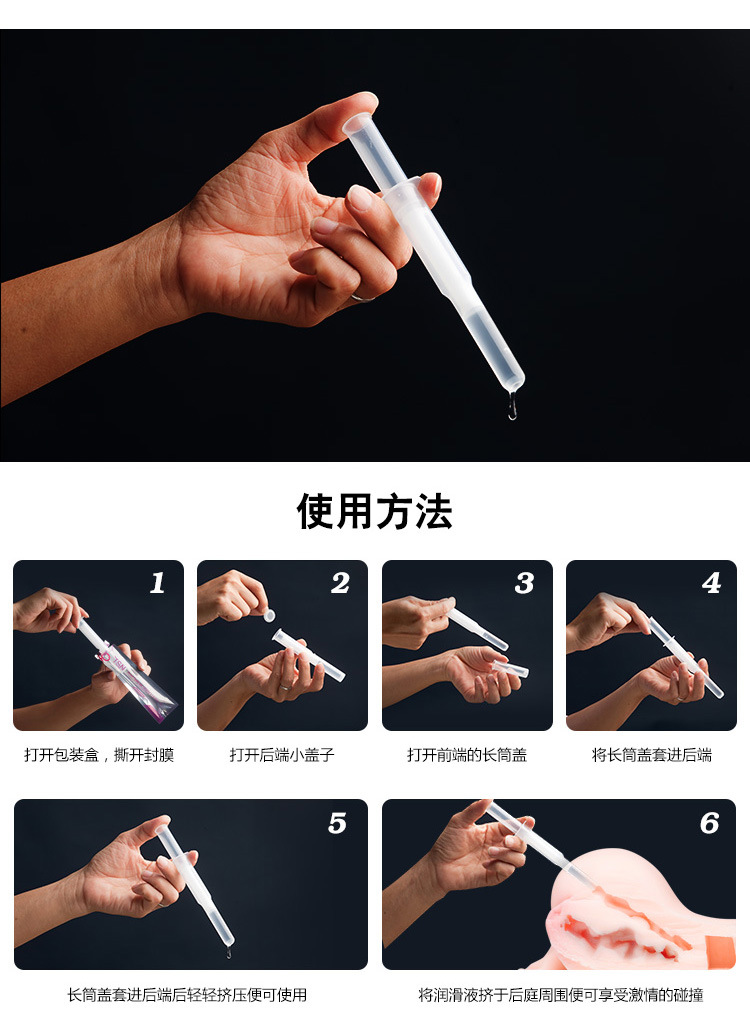 使用方法

1
打开包装盒，撕开封膜

2
打开后端小盖子

3
打开前端的长筒盖

4
将长筒盖套进后端

5
长筒盖套进后端后轻轻挤压便可使用

6
将润滑液挤于后庭周围便可享受激情的碰撞