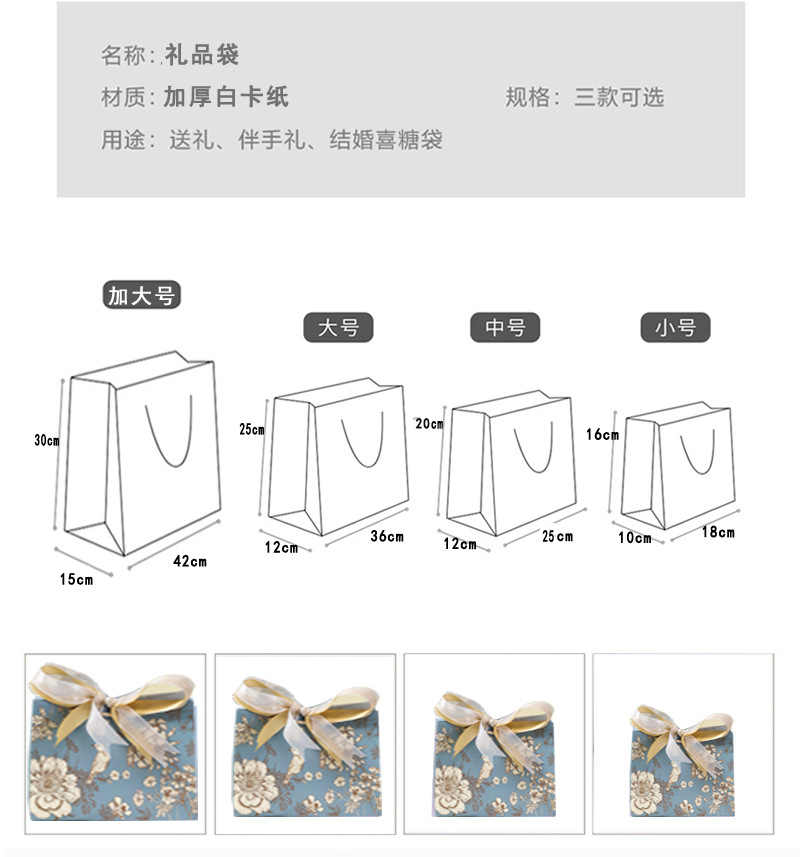 名称: 礼品袋

材质: 加厚白卡纸　　　　　规格: 三款可选

用途: 送礼、伴手礼、结婚喜糖袋

加大号

30cm

15cm

42cm

大号

25cm

12cm

36cm

中号

20cm

12cm

25cm

小号

16cm

10cm

18cm