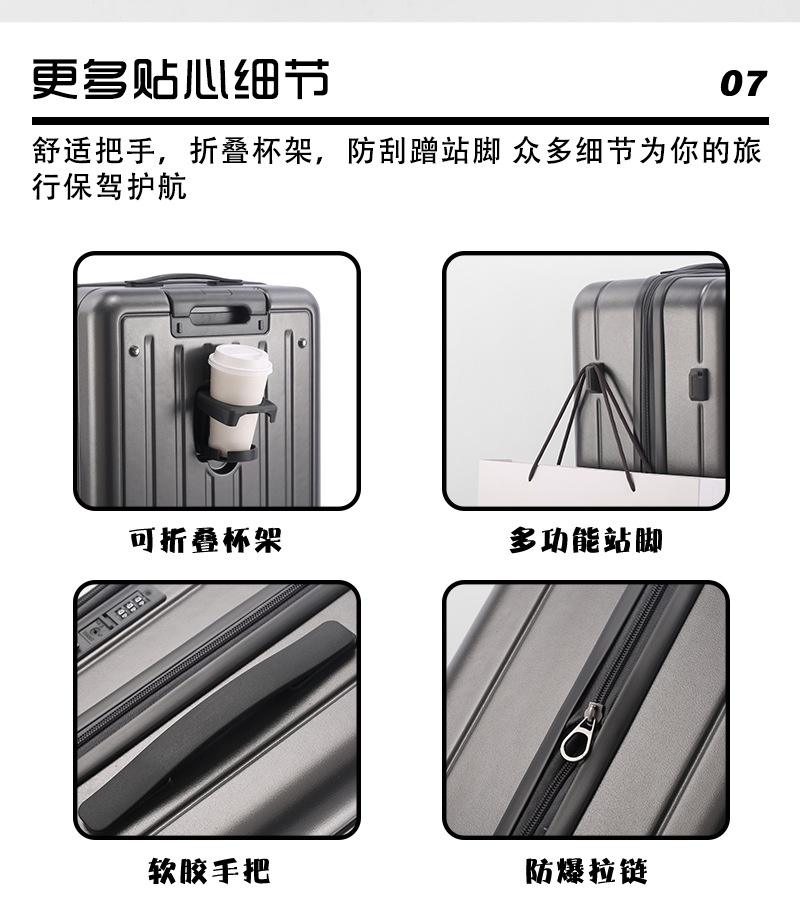 更多贴心细节

07

舒适把手，折叠杯架，防刮蹭站脚 众多细节为你的旅行保驾护航

可折叠杯架

多功能站脚

软胶手把

防爆拉链