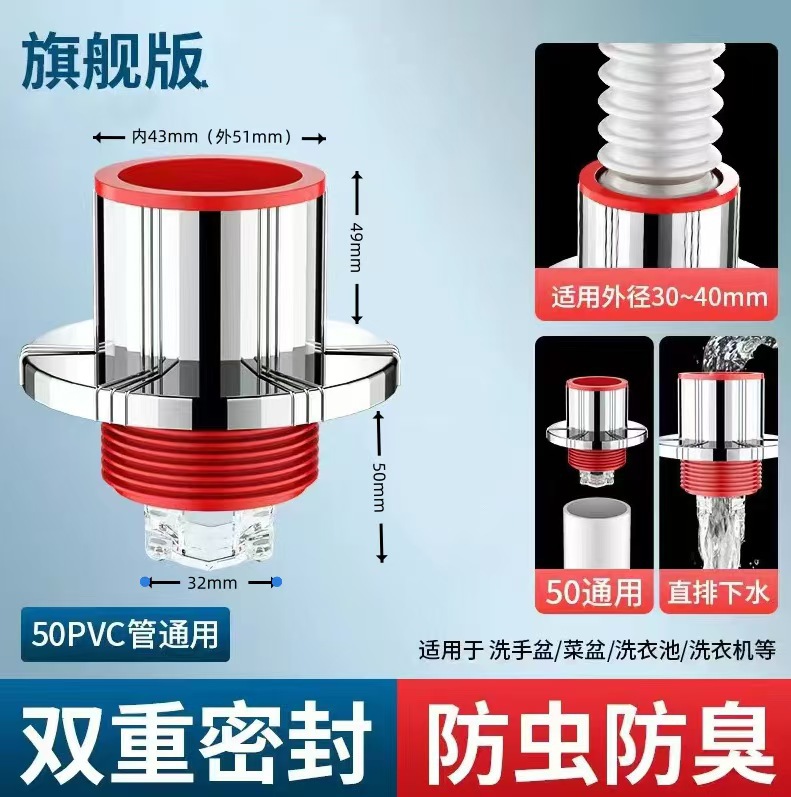 旗舰版

内43mm（外51mm）

49mm

50mm

32mm

50PVC管通用

适用外径30~40mm

50通用

直排下水

适用于 洗手盆/菜盆/洗衣池/洗衣机等

双重密封

防虫防臭