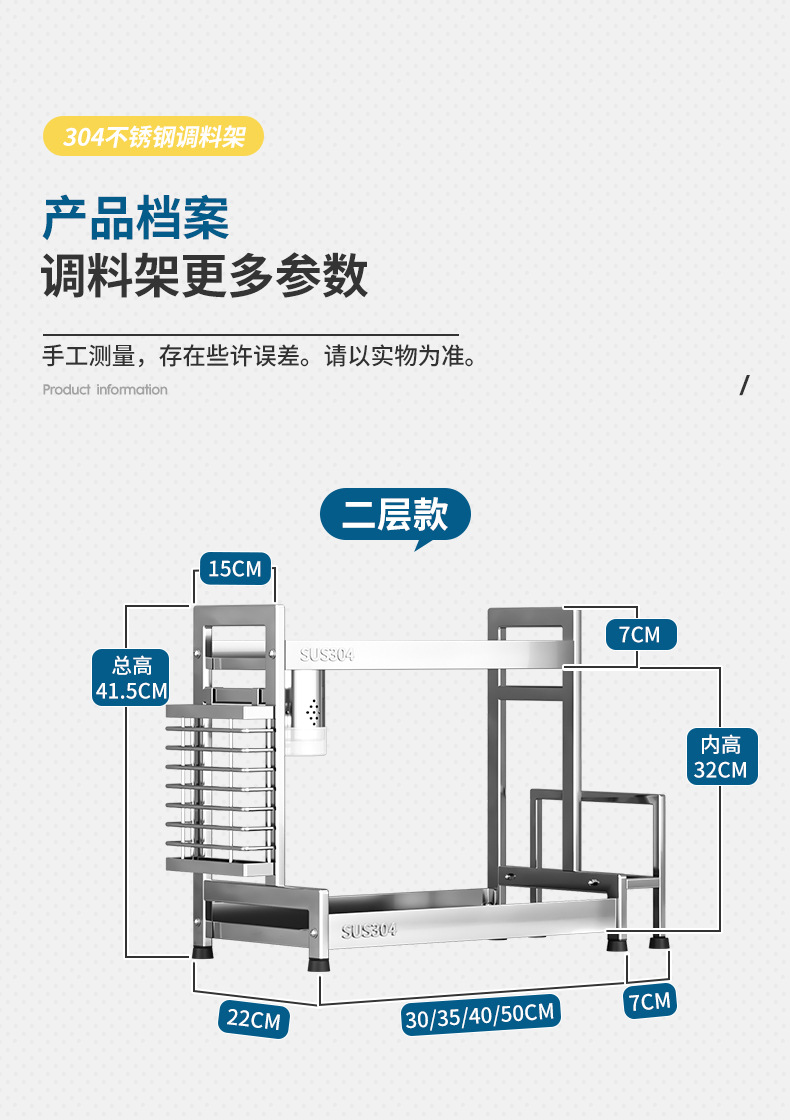 304不锈钢调料架

产品档案
调料架更多参数

手工测量，存在些许误差。请以实物为准。
Product information

/

二层款

15CM
总高
41.5CM
SUS304
7CM
内高
32CM
SUS304
22CM
30/35/40/50CM
7CM