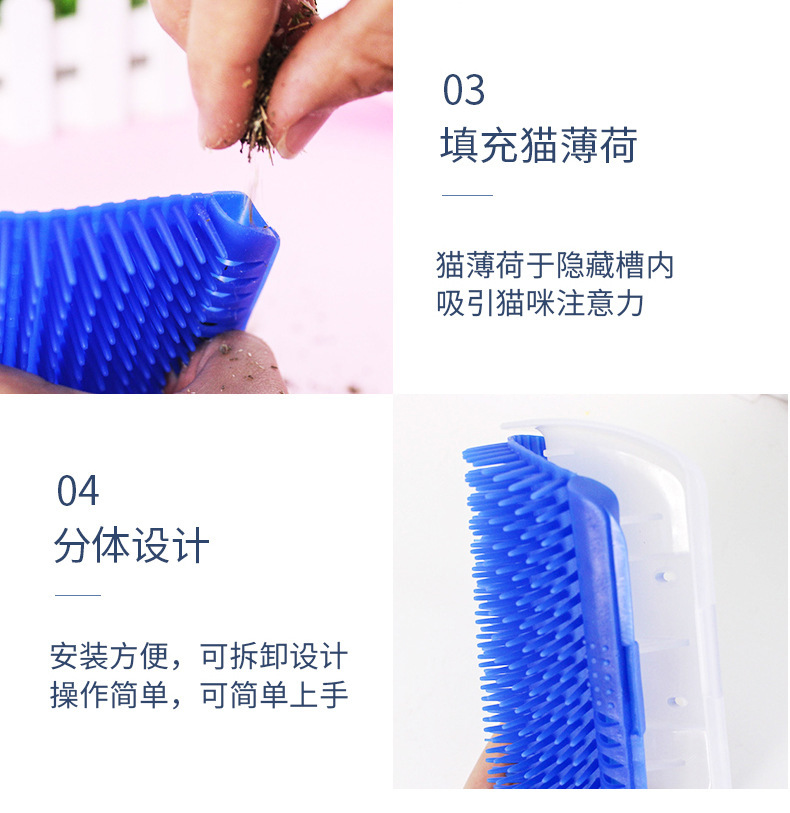 03
填充猫薄荷

猫薄荷于隐藏槽内
吸引猫咪注意力

04
分体设计

安装方便，可拆卸设计
操作简单，可简单上手