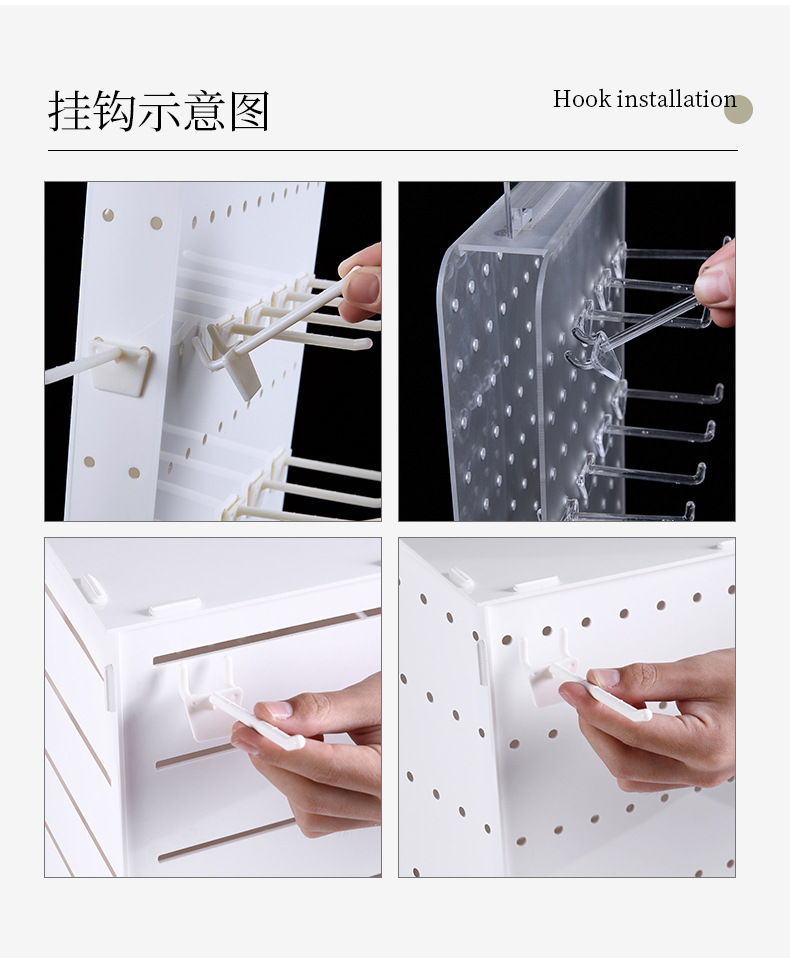 挂钩示意图

Hook installation