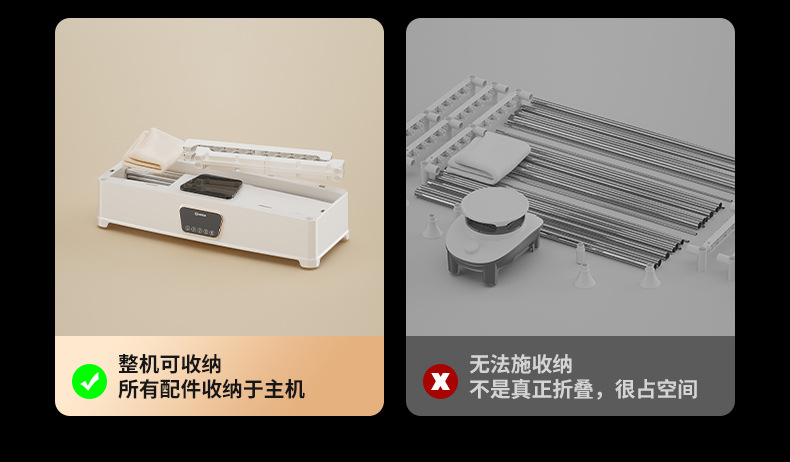 整机可收纳
所有配件收纳于主机

无法施收纳
不是真正折叠，很占空间