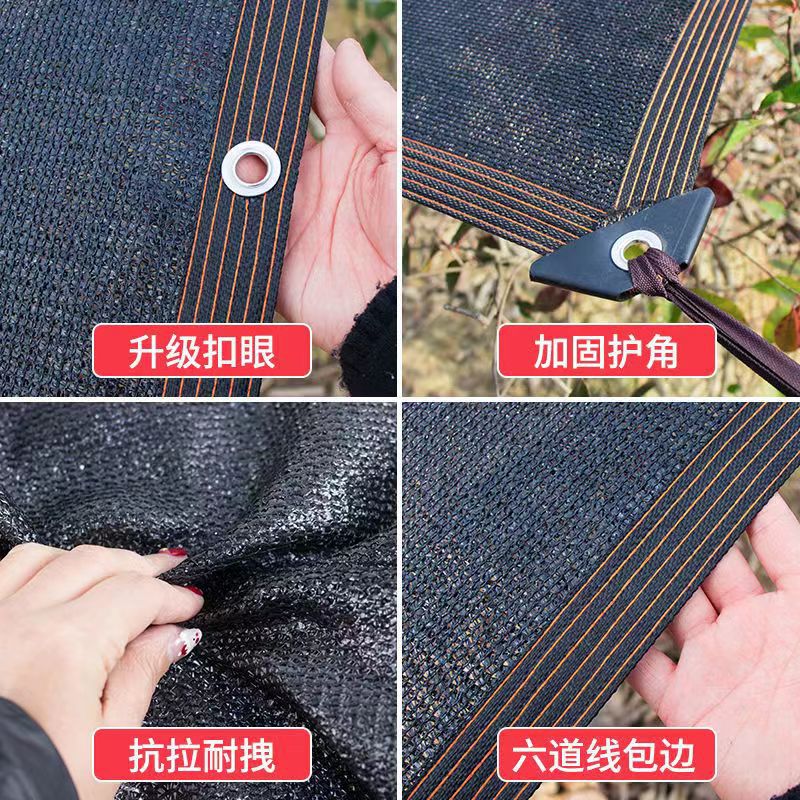 升级扣眼

加固护角

抗拉耐拽

六道线包边