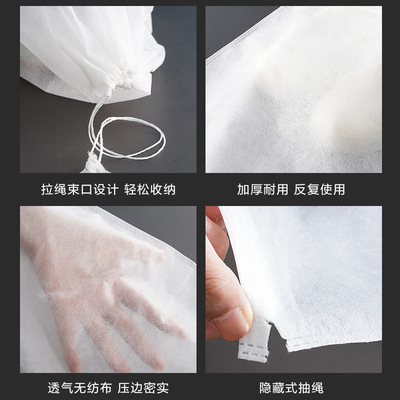 拉绳束口设计 轻松收纳

加厚耐用 反复使用

透气无纺布 压边密实

隐藏式抽绳