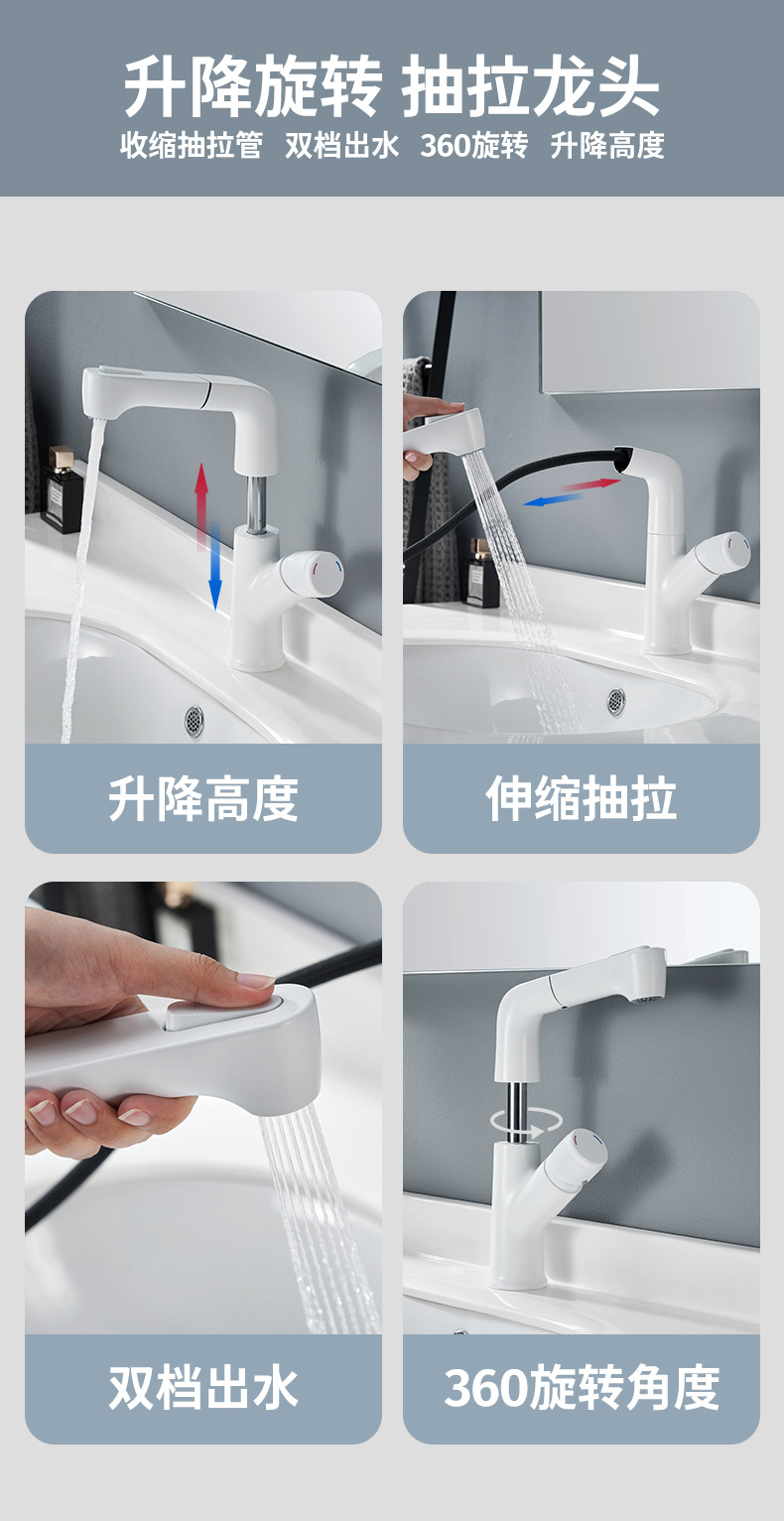 升降旋转 抽拉龙头

收缩抽拉管　双档出水　360旋转　升降高度

升降高度

伸缩抽拉

双档出水

360旋转角度