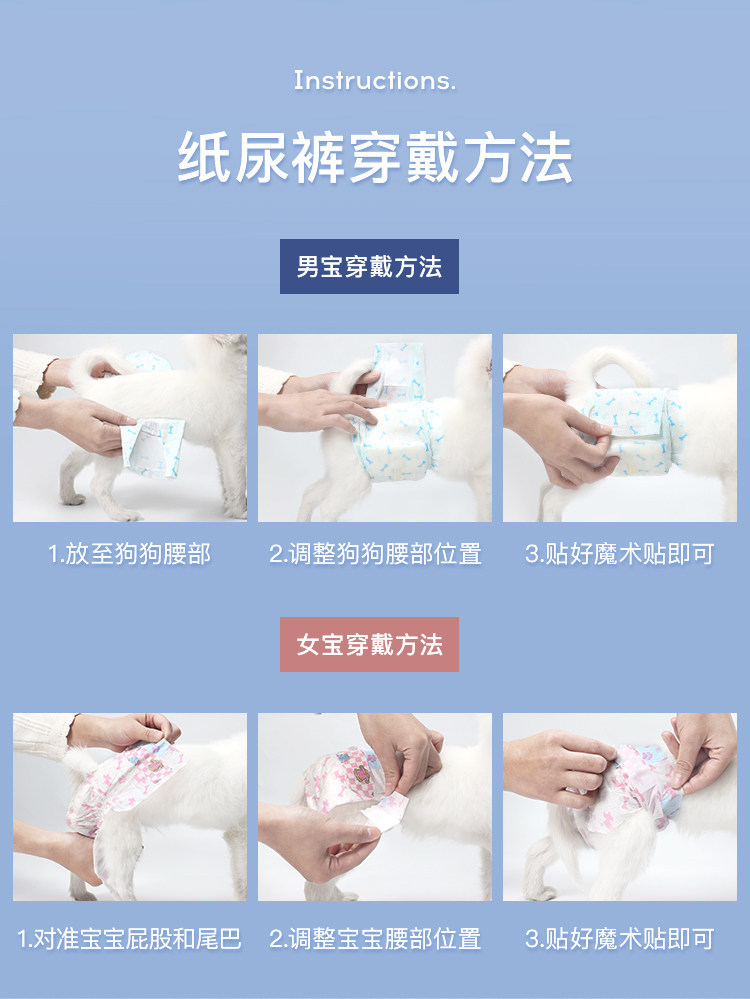 Instructions.

纸尿裤穿戴方法

男宝穿戴方法

1.放至狗狗腰部

2.调整狗狗腰部位置

3.贴好魔术贴即可

女宝穿戴方法

1.对准宝宝屁股和尾巴

2.调整宝宝腰部位置

3.贴好魔术贴即可