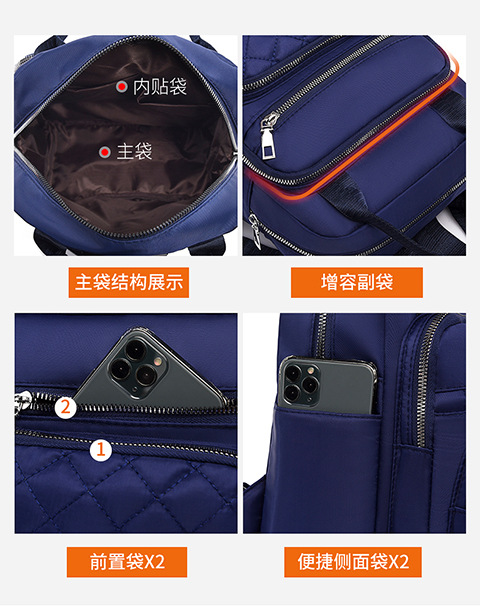 内贴袋

主袋

主袋结构展示

增容副袋

2

1

前置袋X2

便捷侧面袋X2