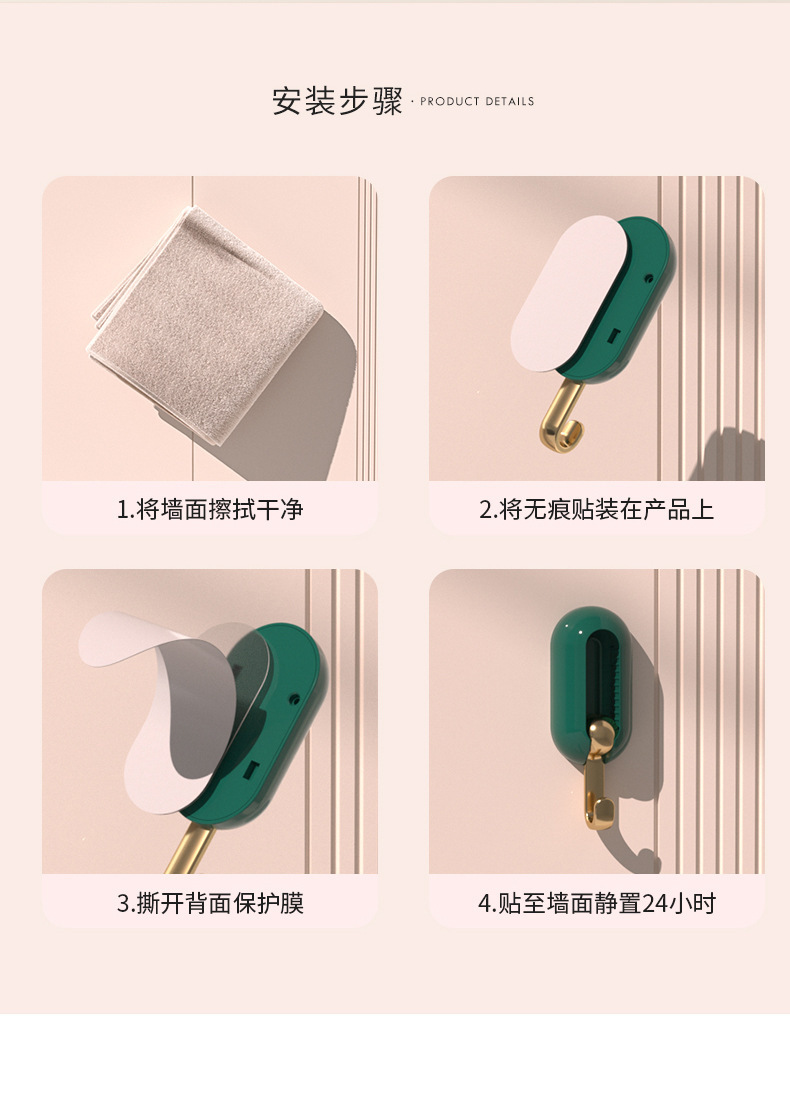 安装步骤 · PRODUCT DETAILS

1.将墙面擦拭干净

2.将无痕贴装在产品上

3.撕开背面保护膜

4.贴至墙面静置24小时