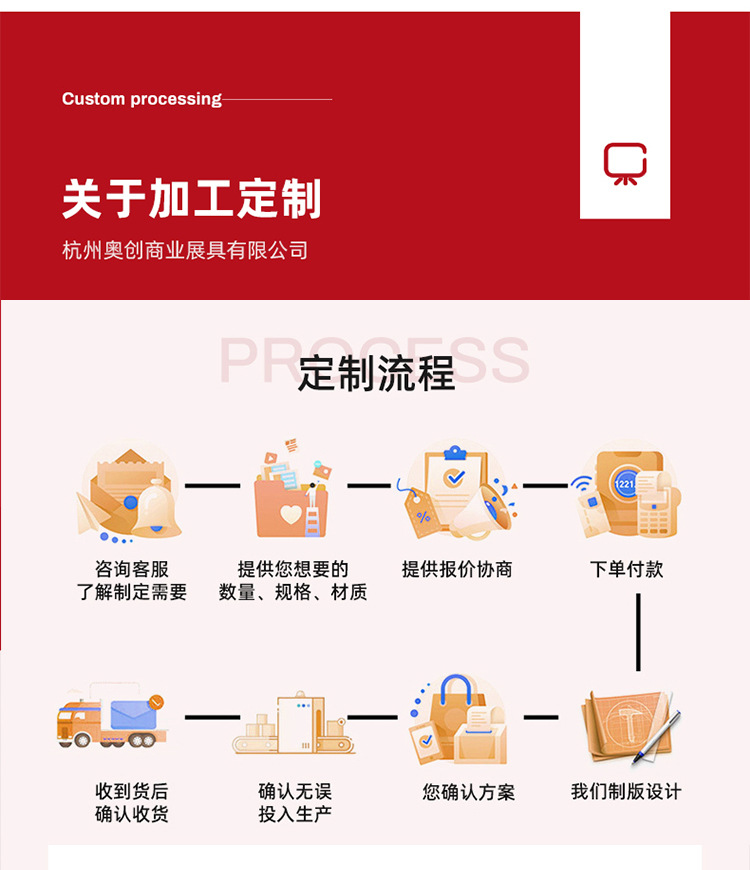 Custom processing

关于加工定制

杭州奥创商业展具有限公司

PROCESS

定制流程

1221

咨询客服
了解制定需要

提供您想要的
数量、规格、材质

提供报价协商

下单付款

收到货后
确认收货

确认无误
投入生产

您确认方案

我们制版设计