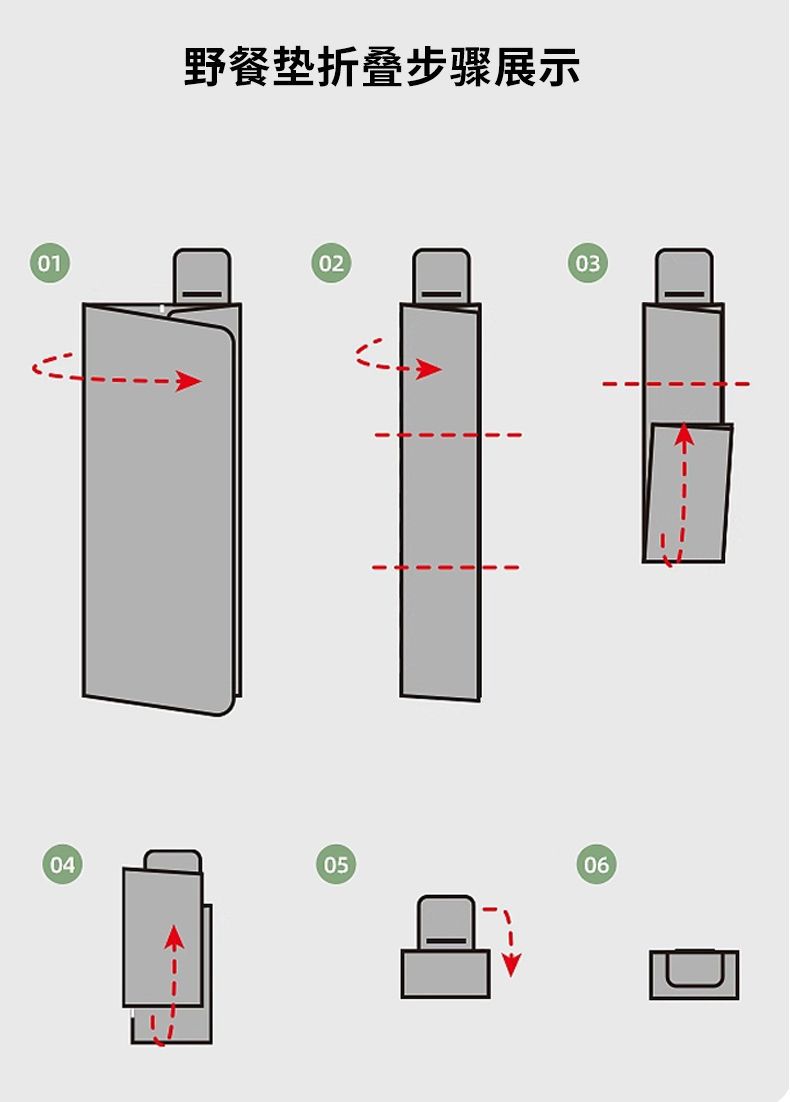 野餐垫折叠步骤展示

01

02

03

04

05

06