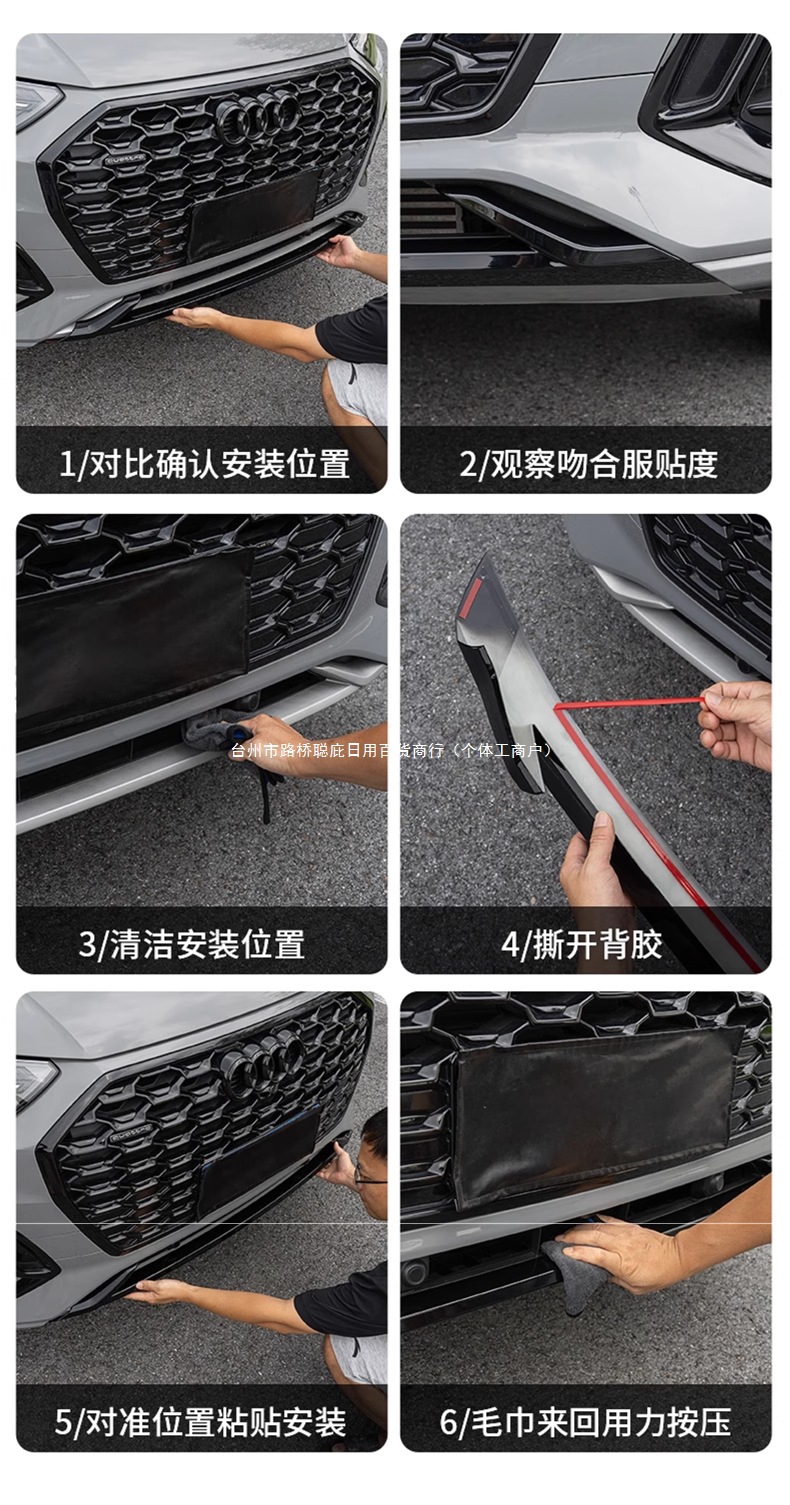 quattro

1/对比确认安装位置

2/观察吻合服贴度

台州市路桥聪庇日用百货商行（个体工商户）

3/清洁安装位置

4/撕开背胶

quattro

5/对准位置粘贴安装

6/毛巾来回用力按压