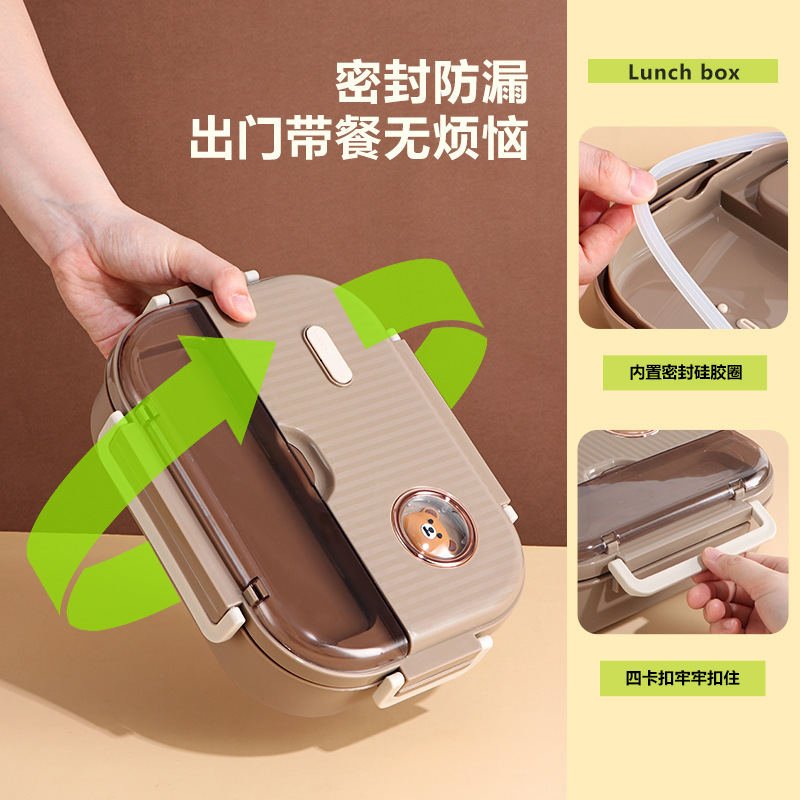 密封防漏
出门带餐无烦恼

Lunch box

内置密封硅胶圈

四卡扣牢牢扣住