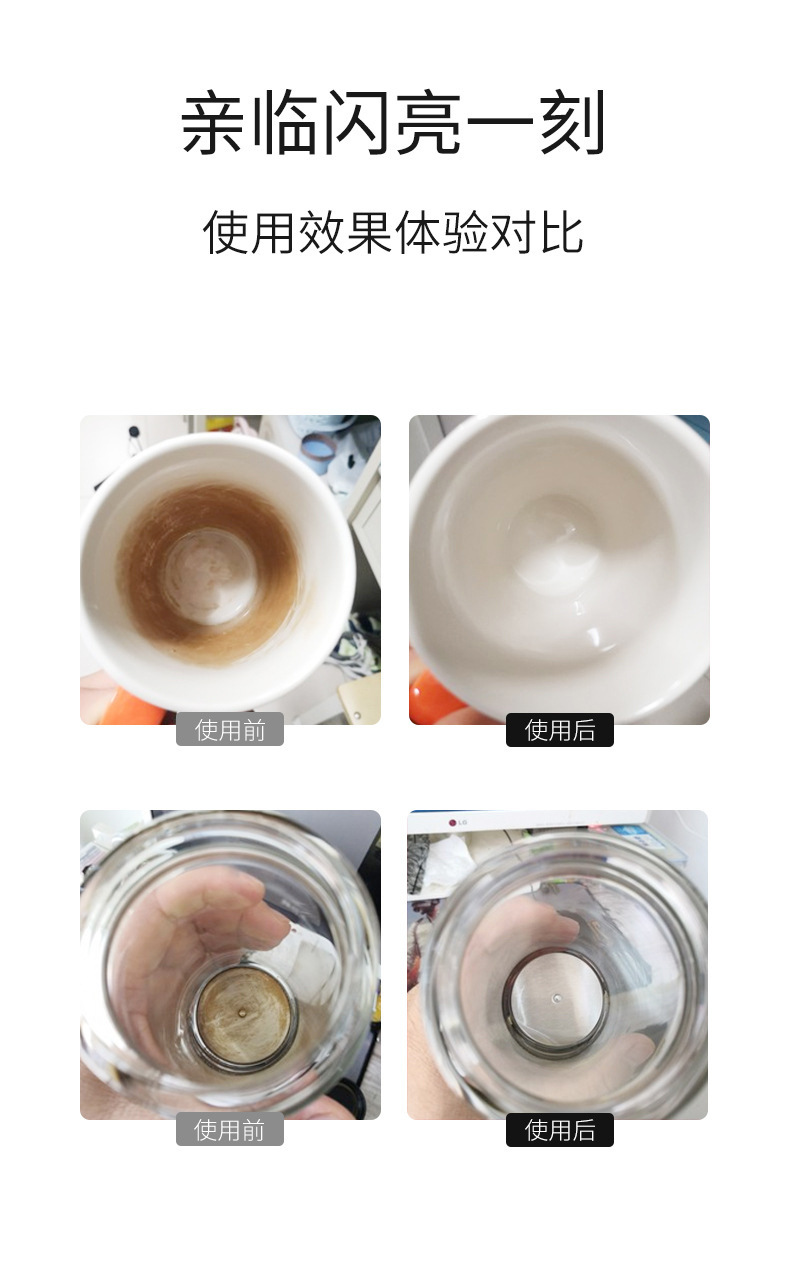 亲临闪亮一刻

使用效果体验对比

使用前

使用后

LG

使用前

使用后