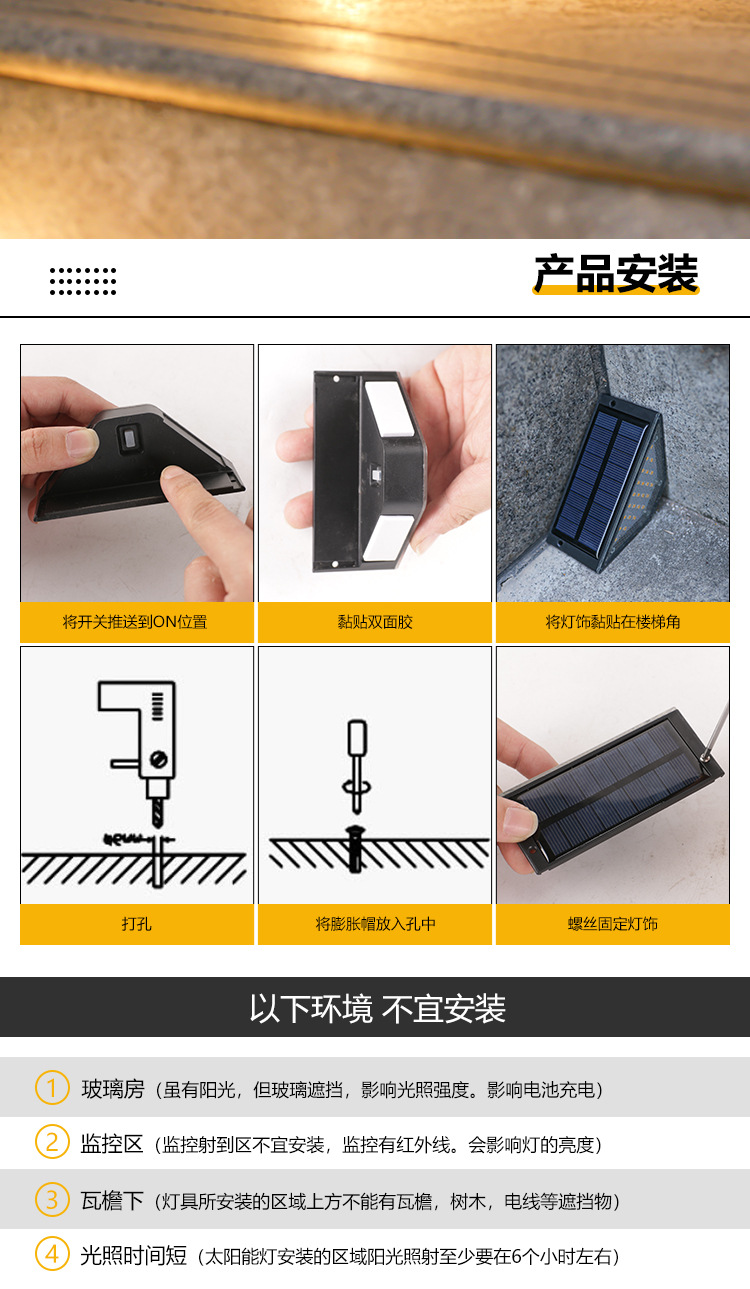 产品安装

将开关推送到ON位置

黏贴双面胶

将灯饰黏贴在楼梯角

打孔

将膨胀帽放入孔中

螺丝固定灯饰

以下环境 不宜安装

1 玻璃房（虽有阳光，但玻璃遮挡，影响光照强度。影响电池充电）

2 监控区（监控射到区不宜安装，监控有红外线。会影响灯的亮度）

3 瓦檐下（灯具所安装的区域上方不能有瓦檐，树木，电线等遮挡物）

4 光照时间短（太阳能灯安装的区域阳光照射至少要在6个小时左右）