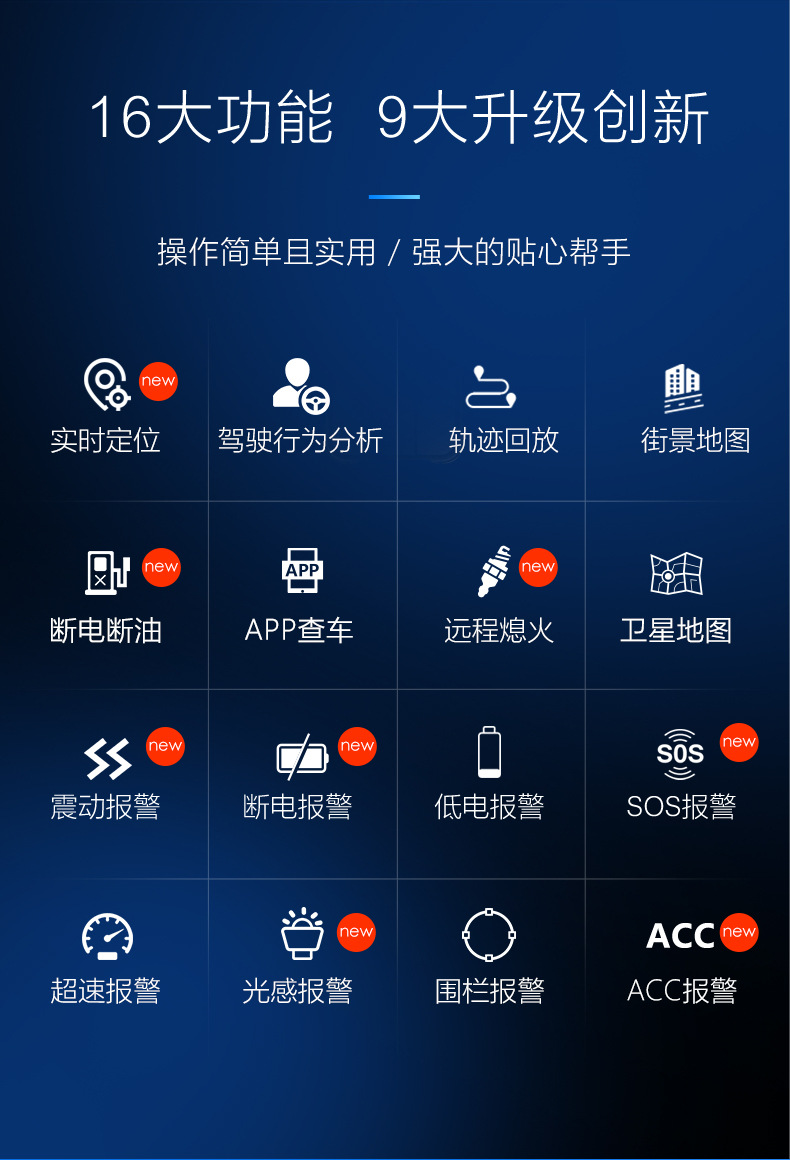 16大功能 9大升级创新

操作简单且实用 / 强大的贴心帮手

new
实时定位

驾驶行为分析

轨迹回放

街景地图

new
断电断油

APP
APP查车

new
远程熄火

卫星地图

new
震动报警

new
断电报警

低电报警

SOS new
SOS报警

超速报警

new
光感报警

围栏报警

ACC new
ACC报警