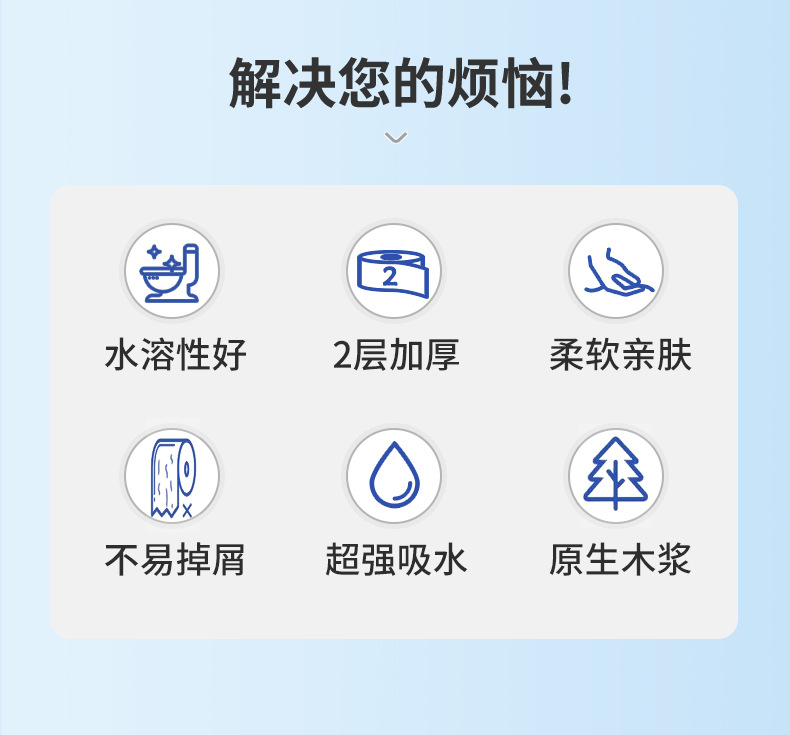 解决您的烦恼!

水溶性好

2层加厚

柔软亲肤

不易掉屑

超强吸水

原生木浆