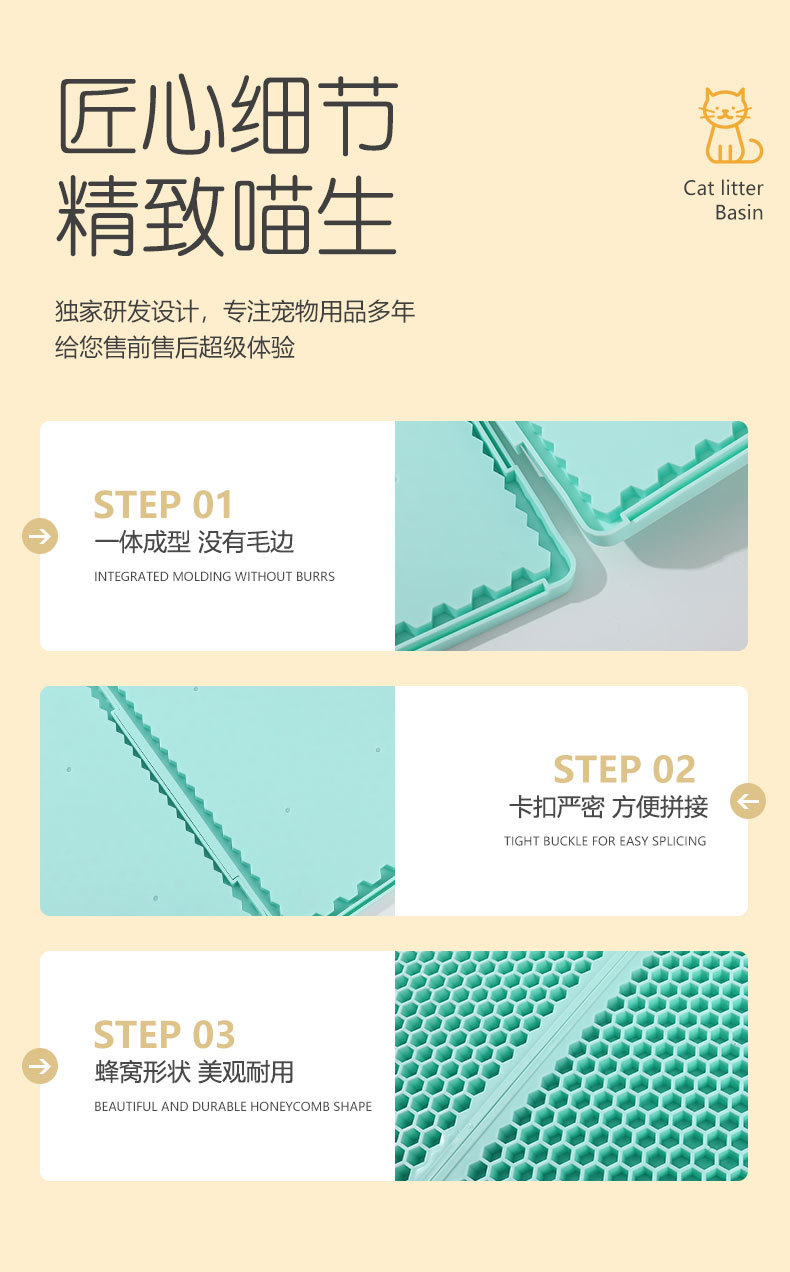 匠心细节
精致喵生

Cat litter Basin

独家研发设计，专注宠物用品多年
给您售前售后超级体验

STEP 01
一体成型 没有毛边
INTEGRATED MOLDING WITHOUT BURRS

STEP 02
卡扣严密 方便拼接
TIGHT BUCKLE FOR EASY SPLICING

STEP 03
蜂窝形状 美观耐用
BEAUTIFUL AND DURABLE HONEYCOMB SHAPE