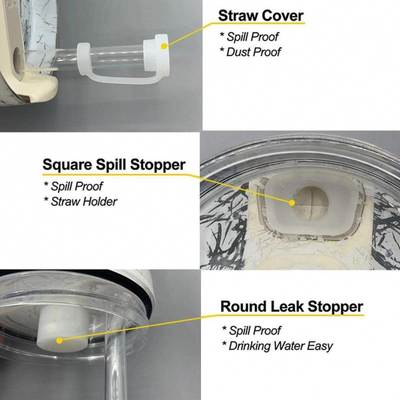 Straw Cover
* Spill Proof
* Dust Proof

Square Spill Stopper
* Spill Proof
* Straw Holder

Round Leak Stopper
* Spill Proof
* Drinking Water Easy