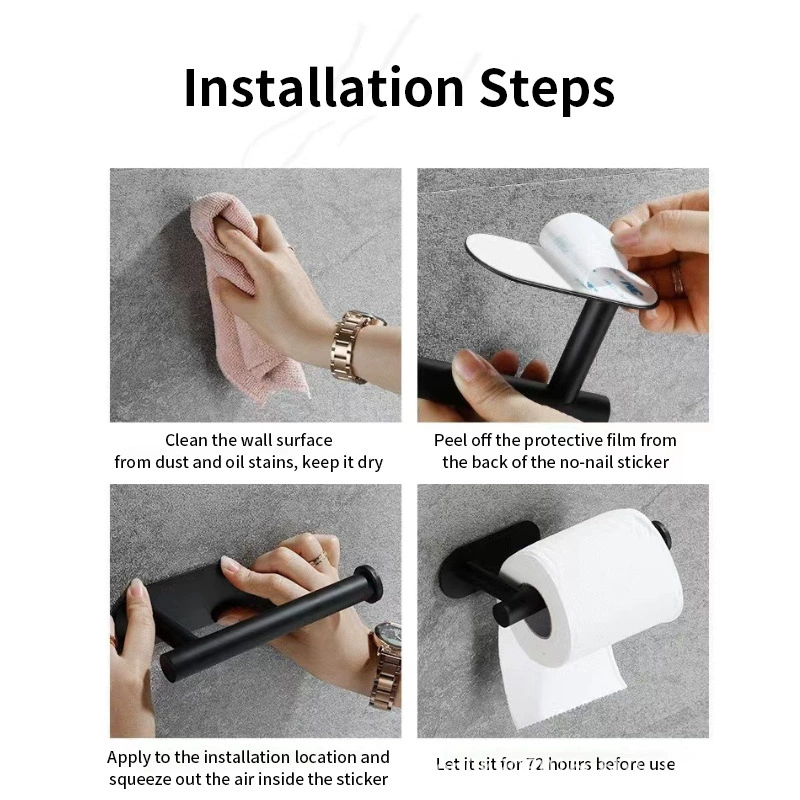 Installation Steps

Clean the wall surface
from dust and oil stains, keep it dry

Peel off the protective film from
the back of the no-nail sticker

Apply to the installation location and
squeeze out the air inside the sticker

Let it sit for 72 hours before use