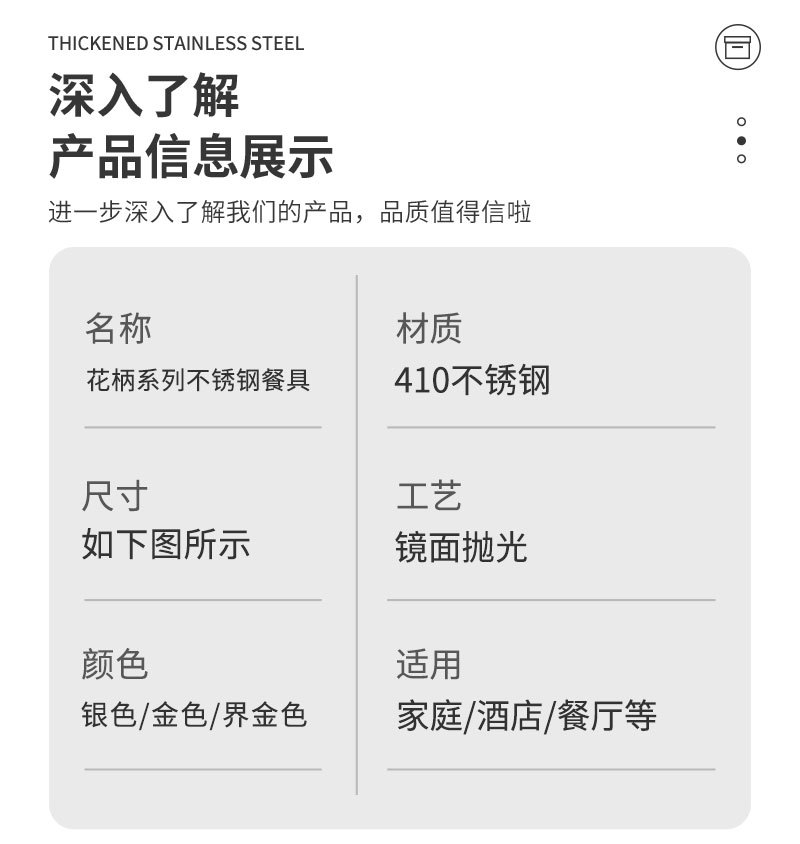 THICKENED STAINLESS STEEL

深入了解
产品信息展示

进一步深入了解我们的产品，品质值得信啦

名称
花柄系列不锈钢餐具

尺寸
如下图所示

颜色
银色/金色/界金色

材质
410不锈钢

工艺
镜面抛光

适用
家庭/酒店/餐厅等