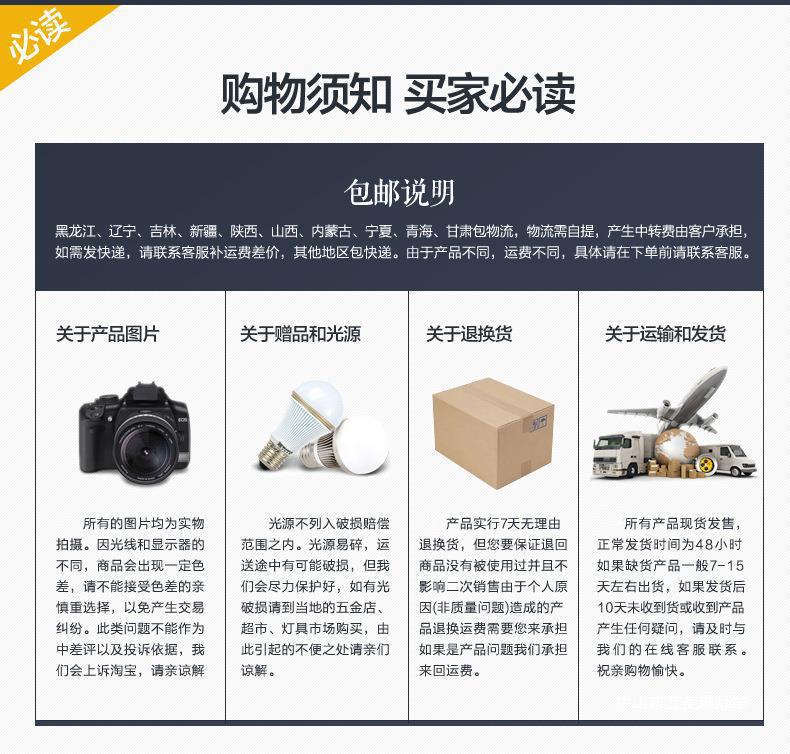 必读

购物须知 买家必读

包邮说明

黑龙江、辽宁、吉林、新疆、陕西、山西、内蒙古、宁夏、青海、甘肃包物流，物流需自提，产生中转费由客户承担，如需发快递，请联系客服补运费差价，其他地区包快递。由于产品不同，运费不同，具体请在下单前请联系客服。

关于产品图片

所有的图片均为实物拍摄。因光线和显示器的不同，商品会出现一定色差，请不能接受色差的亲慎重选择，以免产生交易纠纷。此类问题不能作为中差评以及投诉依据，我们会上诉淘宝，请亲谅解

关于赠品和光源

光源不列入破损赔偿范围之内。光源易碎，运送途中有可能破损，但我们会尽力保护好，如有光破损请到当地的五金店、超市、灯具市场购买，由此引起的不便之处请亲们谅解。

关于退换货

产品实行7天无理由退换货，但您要保证退回商品没有被使用过并且不影响二次销售由于个人原因(非质量问题)造成的产品退换运费需要您来承担如果是产品问题我们承担来回运费。

关于运输和发货

所有产品现货发售，正常发货时间为48小时如果缺货产品一般7-15天左右出货，如果发货后10天未收到货或收到产品产生任何疑问，请及时与我们的在线客服联系。祝亲购物愉快。