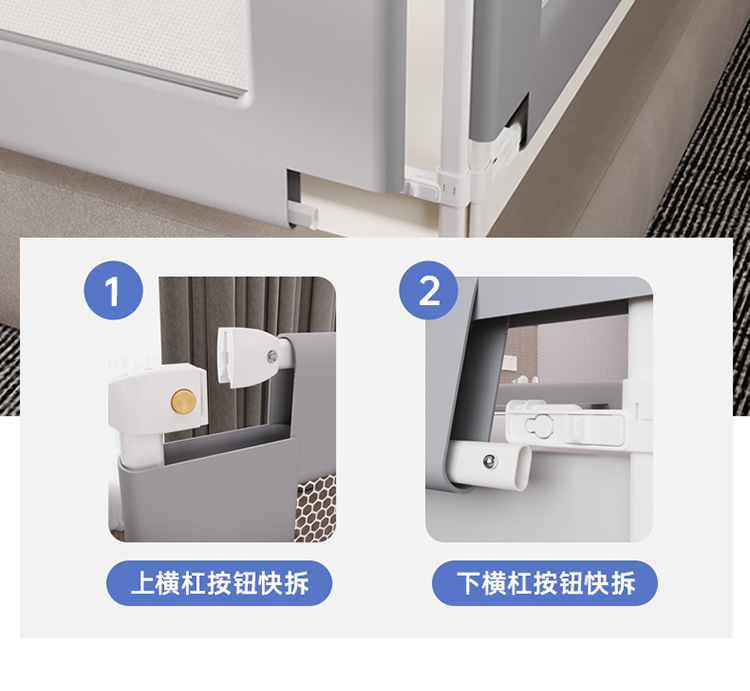 1

上横杠按钮快拆

2

下横杠按钮快拆