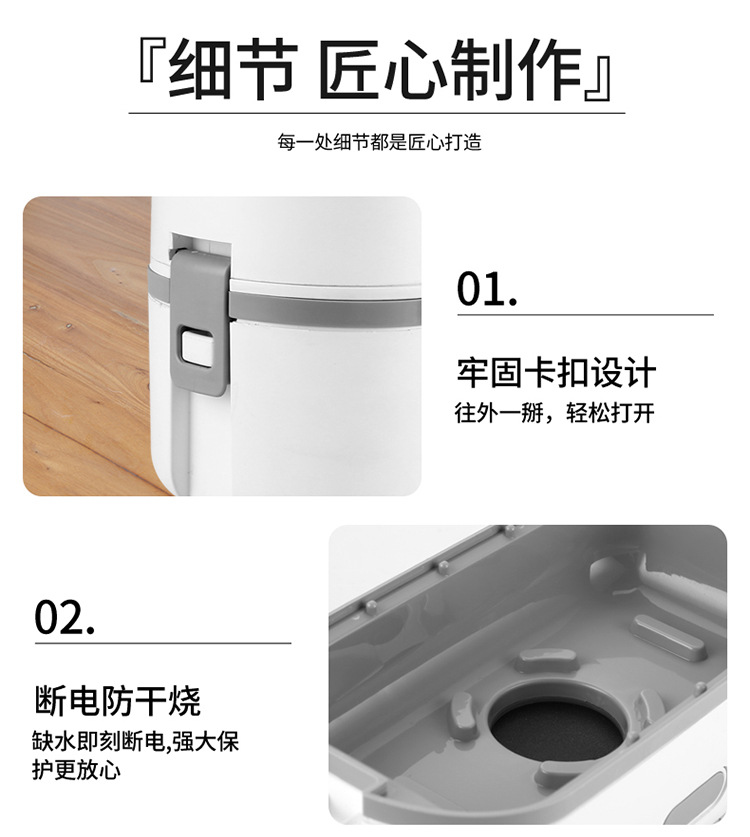 『细节 匠心制作』

每一处细节都是匠心打造

01.

牢固卡扣设计

往外一掰，轻松打开

02.

断电防干烧

缺水即刻断电,强大保护更放心