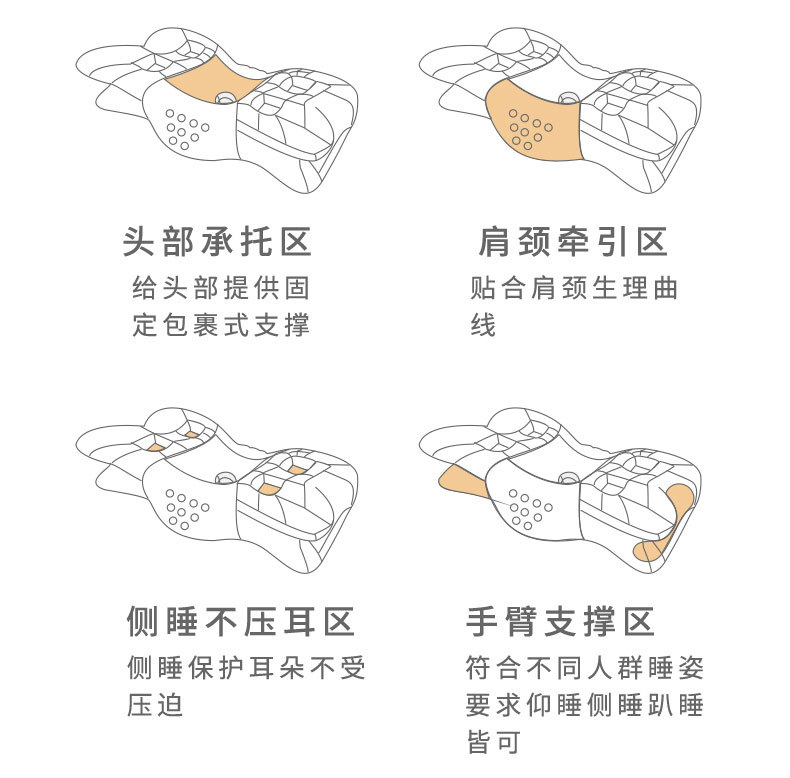 头部承托区
给头部提供固定包裹式支撑

肩颈牵引区
贴合肩颈生理曲线

侧睡不压耳区
侧睡保护耳朵不受压迫

手臂支撑区
符合不同人群睡姿要求仰睡侧睡趴睡皆可