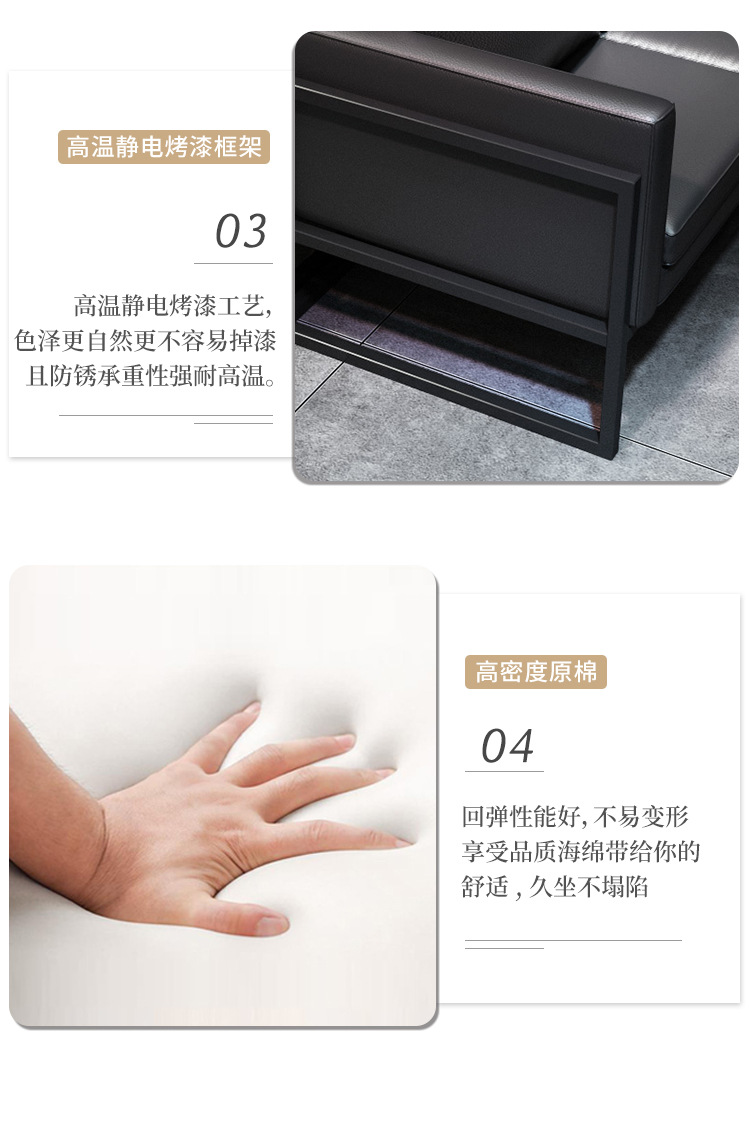 高温静电烤漆框架

03

高温静电烤漆工艺,
色泽更自然更不容易掉漆
且防锈承重性强耐高温。

高密度原棉

04

回弹性能好, 不易变形
享受品质海绵带给你的
舒适 , 久坐不塌陷